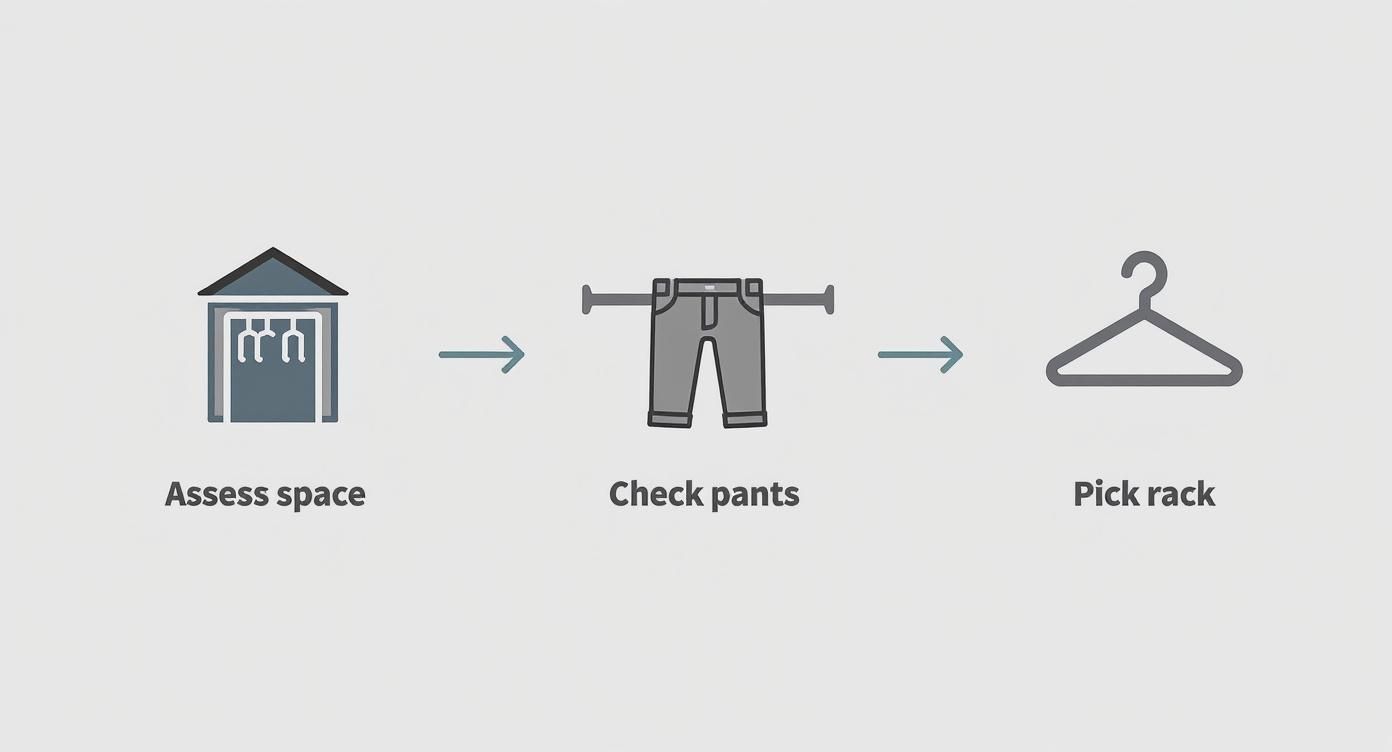 Assess space

Check pants

Pick rack