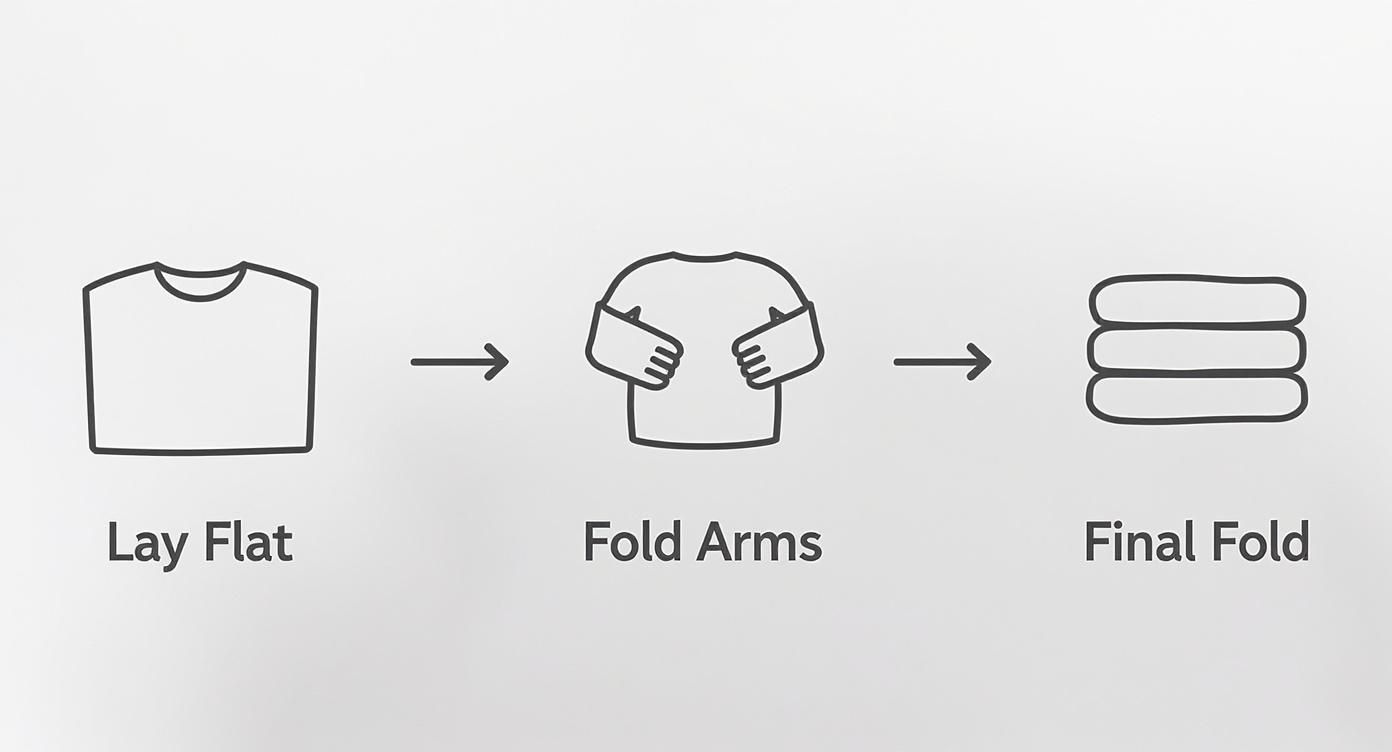 Lay Flat

Fold Arms

Final Fold