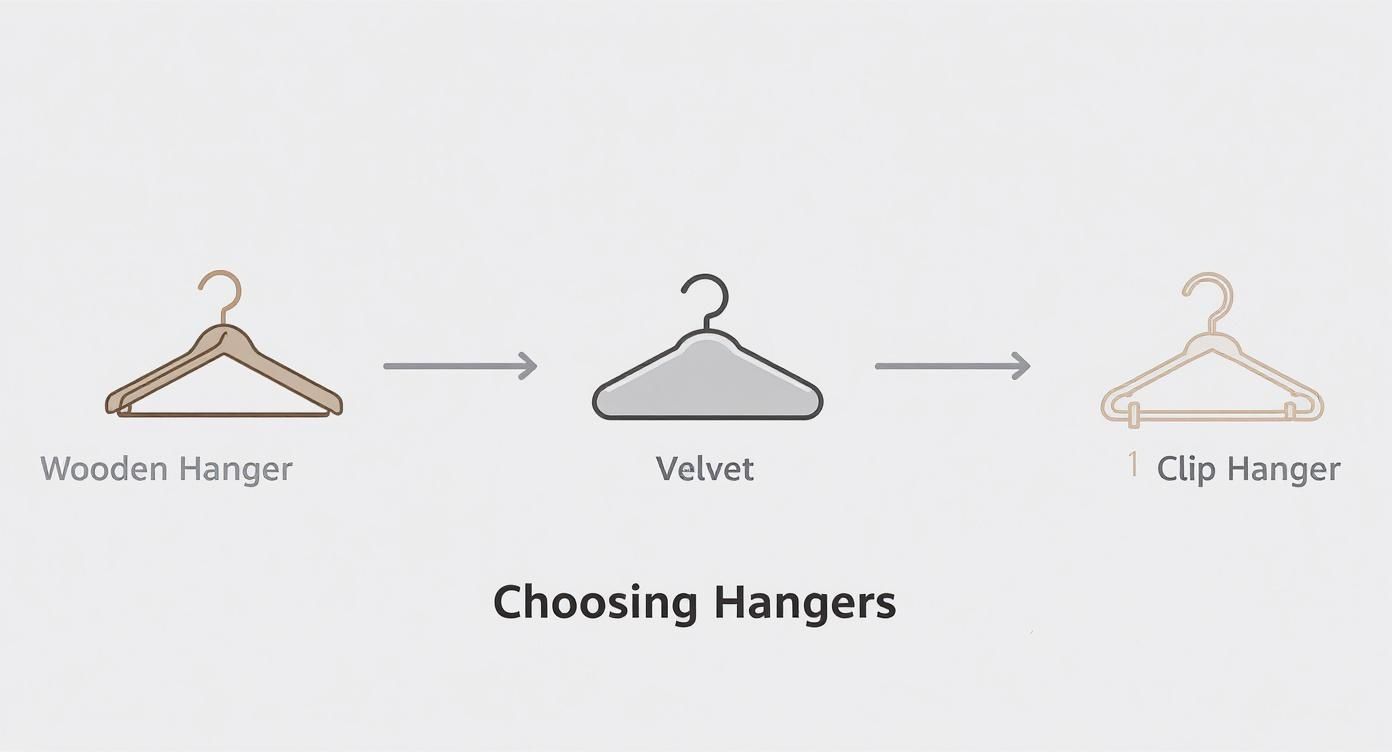 Wooden Hanger

Velvet

1 Clip Hanger

Choosing Hangers