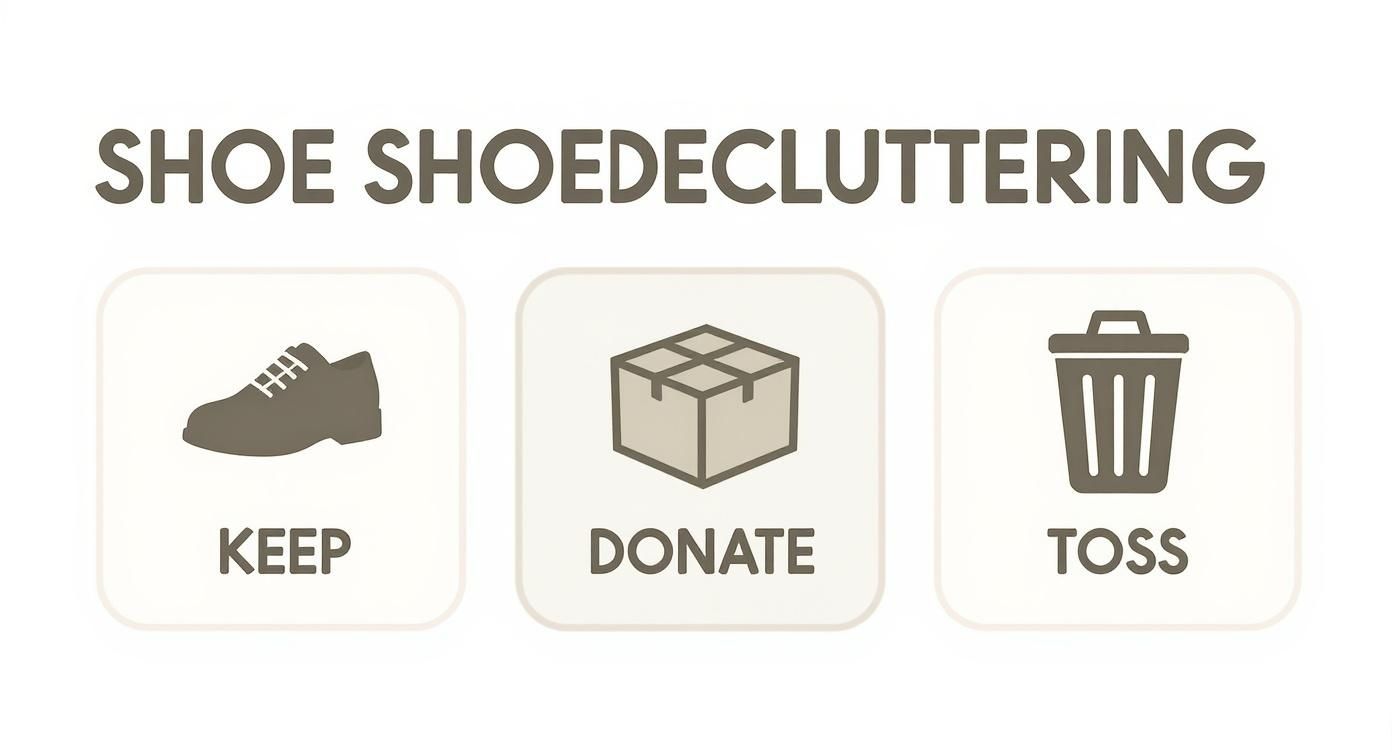 SHOE SHOEDECLUTTERING

KEEP

DONATE

TOSS