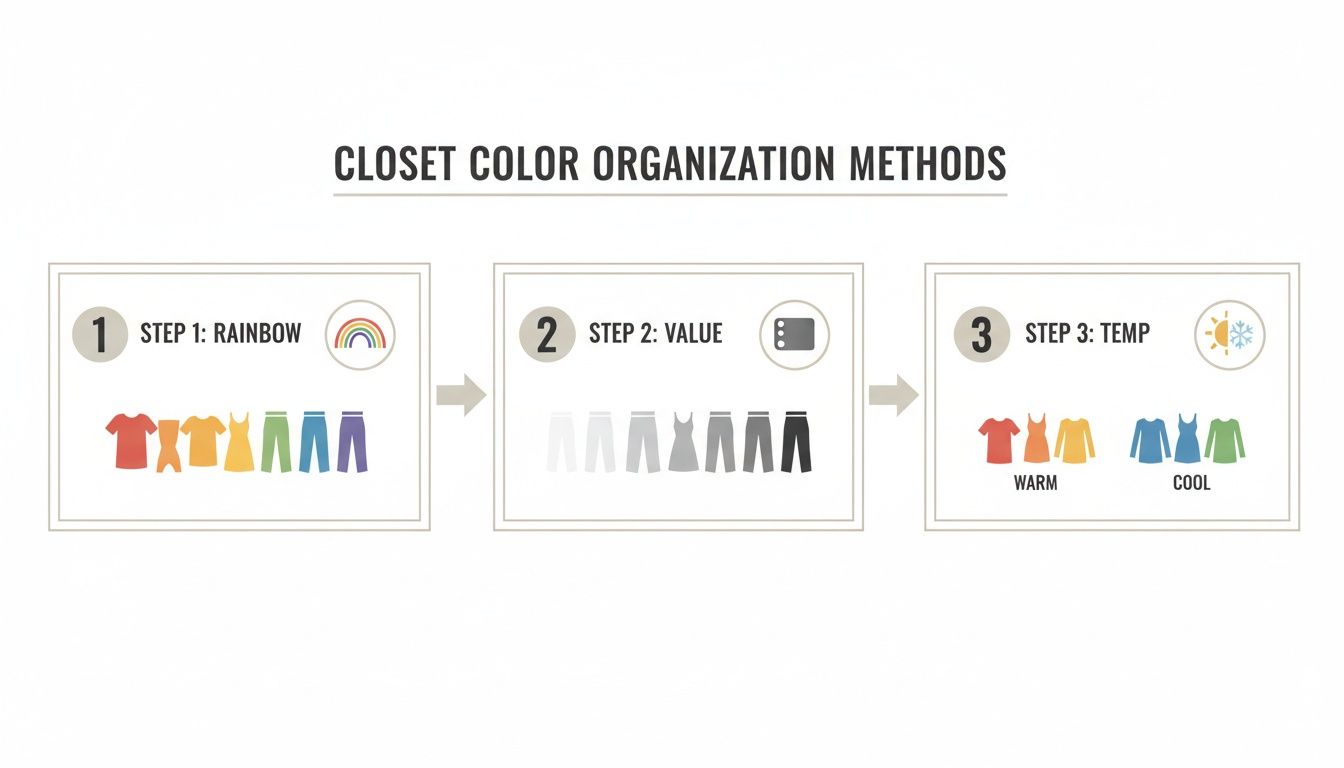 CLOSET COLOR ORGANIZATION METHODS

1 STEP 1: RAINBOW

2 STEP 2: VALUE

3 STEP 3: TEMP

WARM

COOL