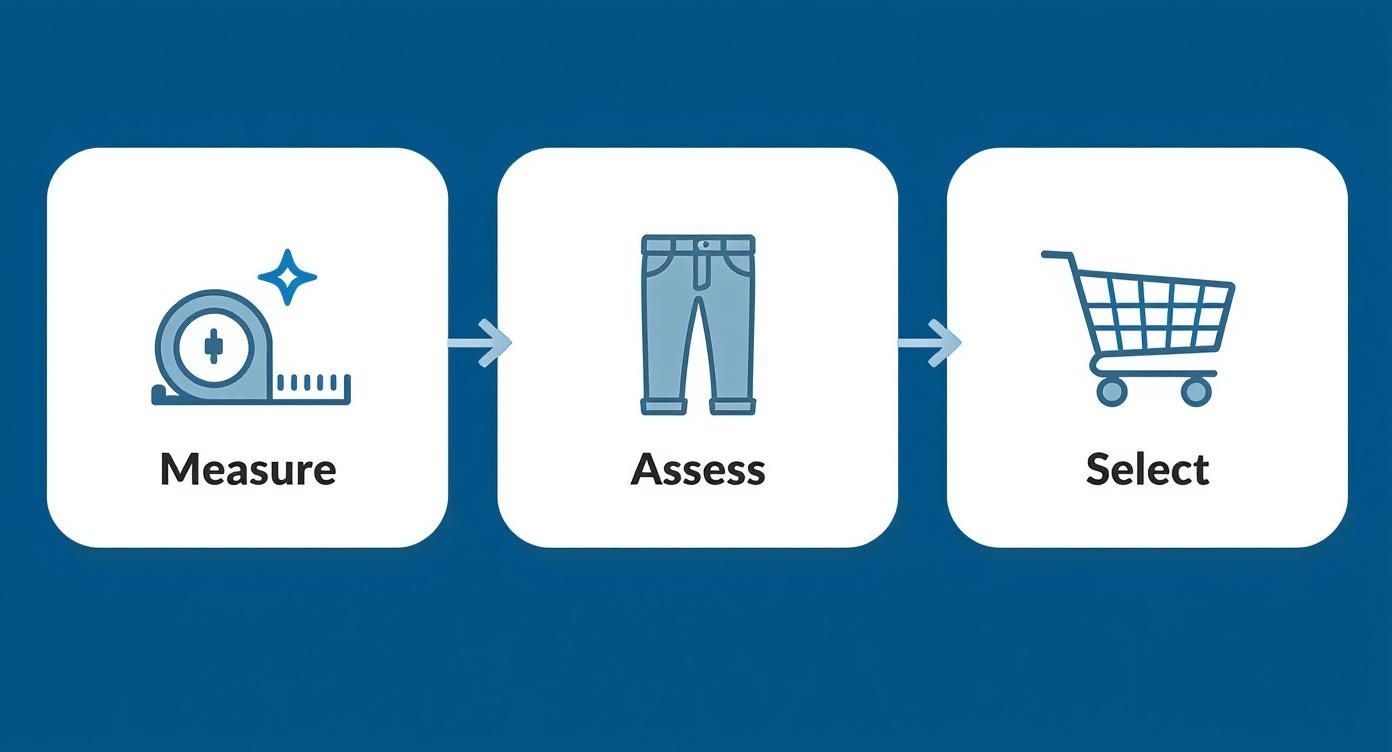 Measure

Assess

Select