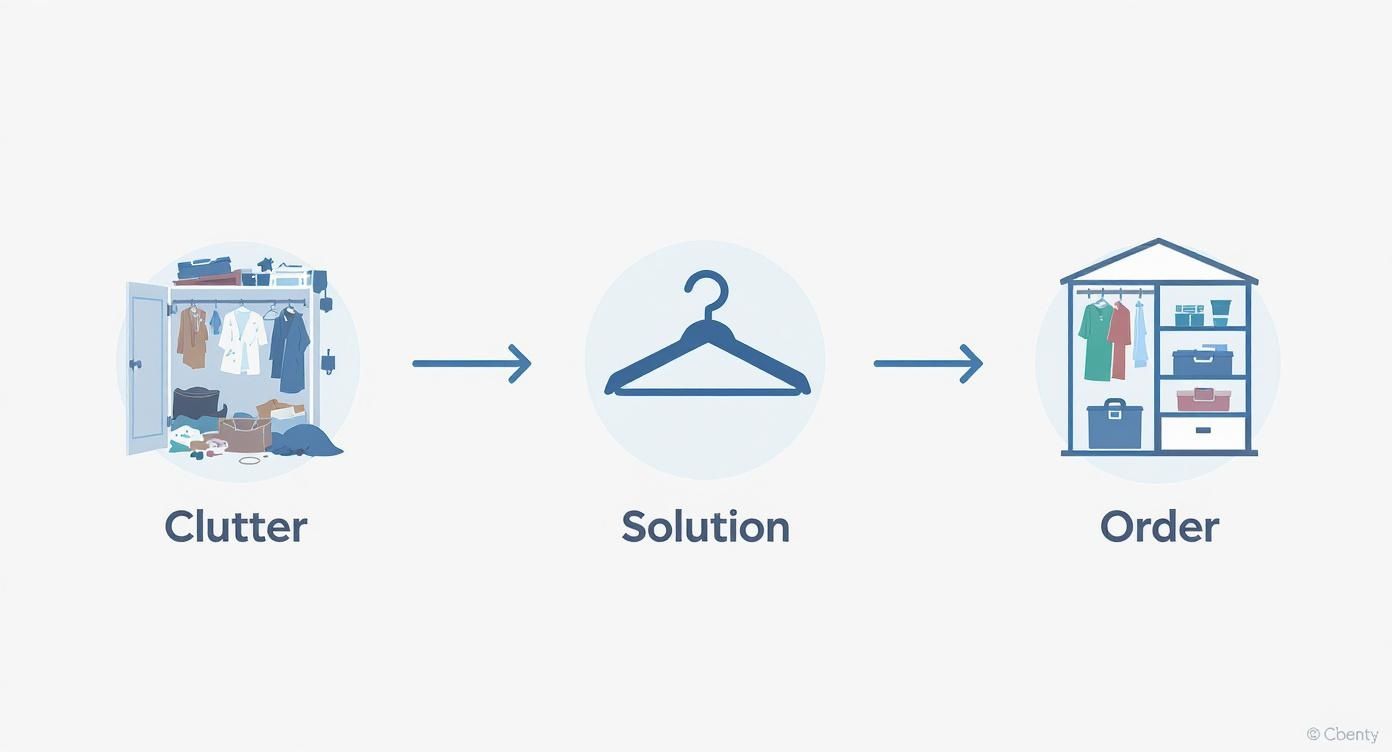 Clutter

Solution

Order

© Cbenty