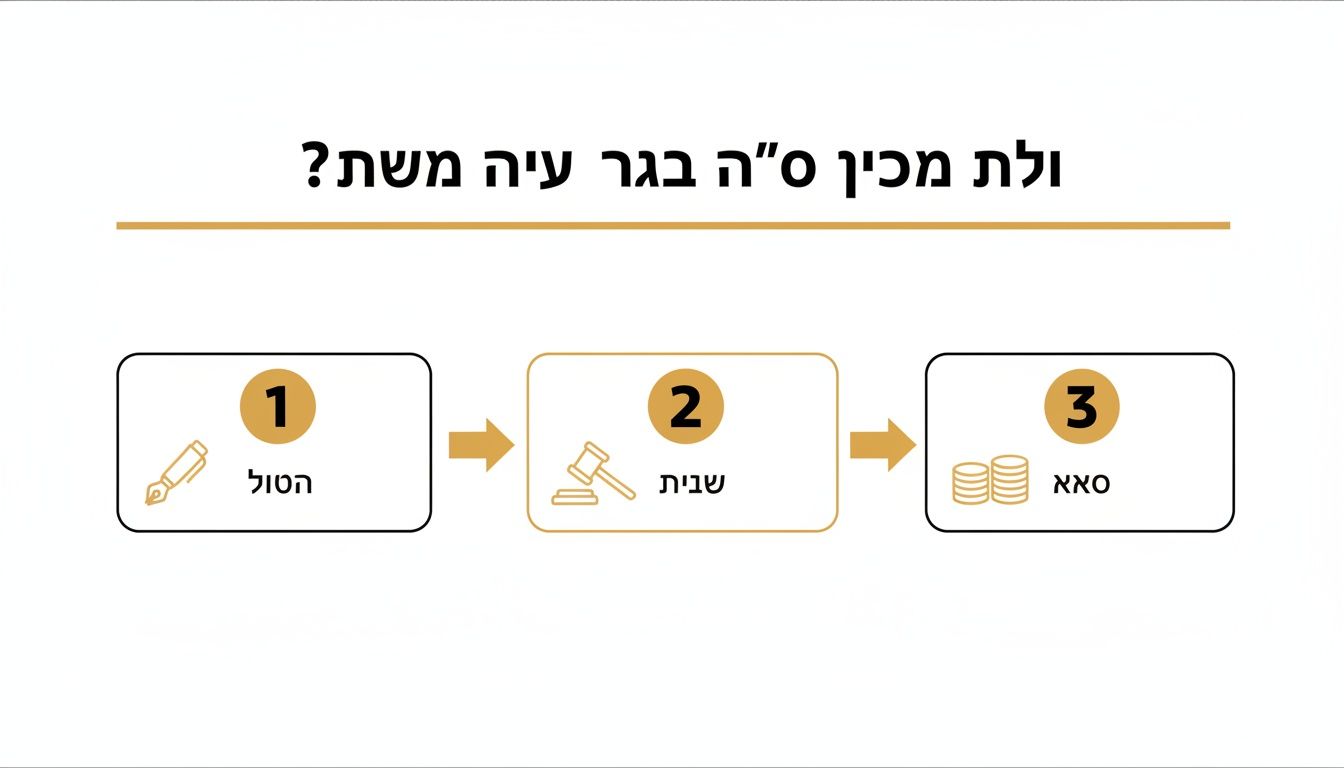 ולת מכין ס"ה בגר עיה משת?

1
הטול

2
שבית

3
סאא