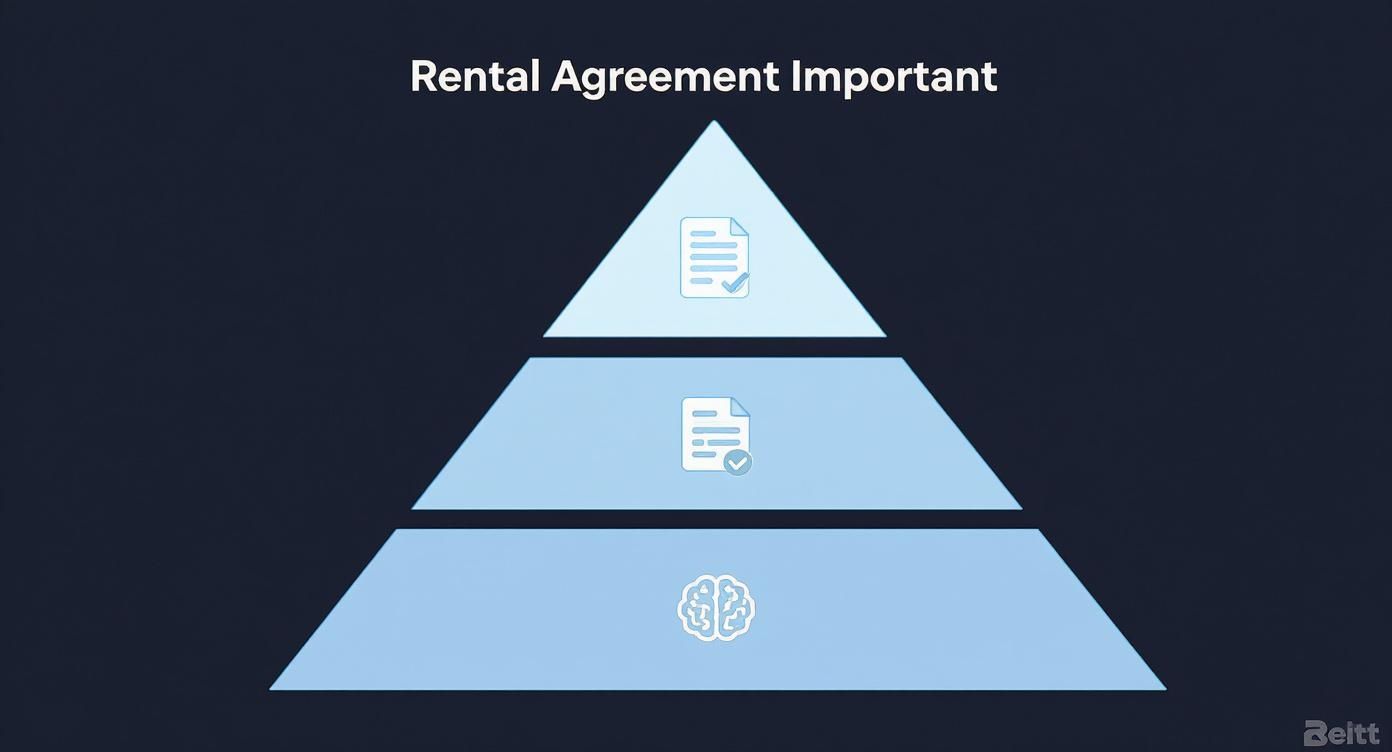 Rental Agreement Important

Beitt