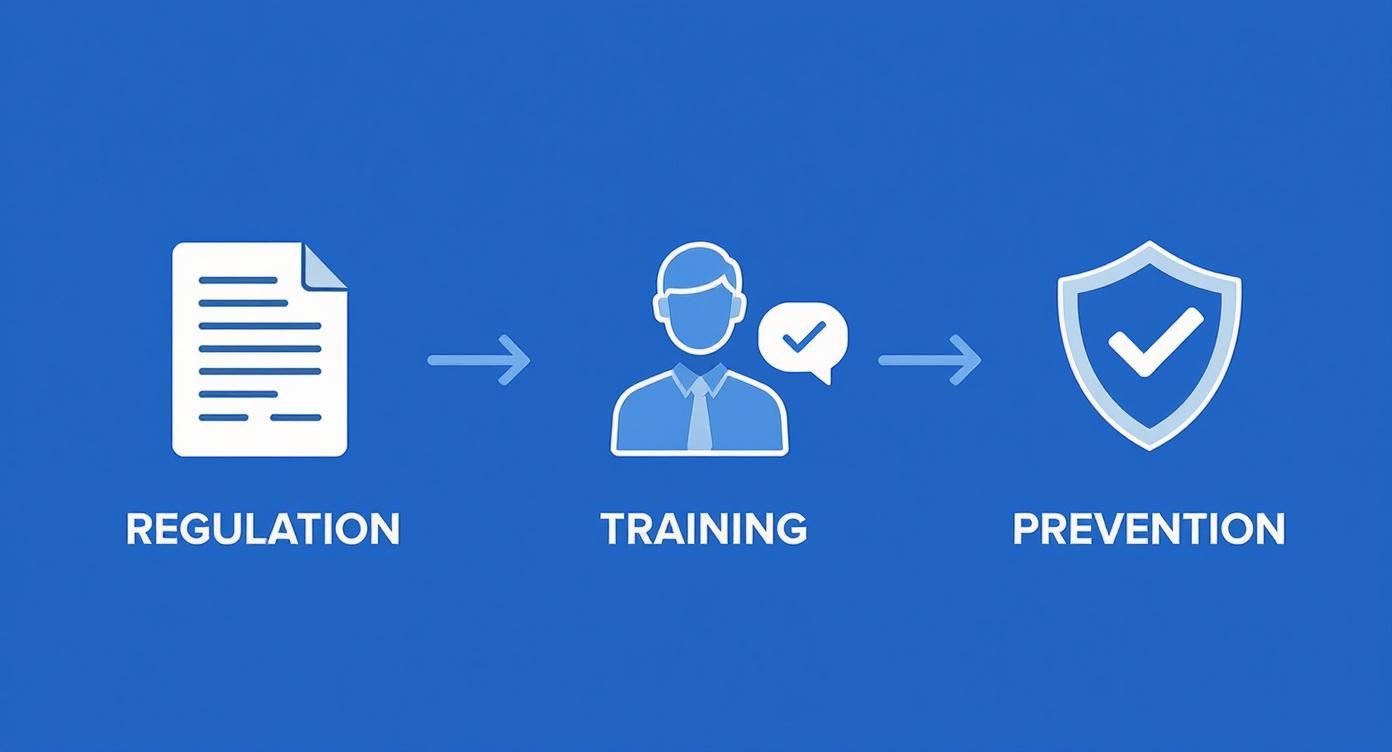 REGULATION

TRAINING

PREVENTION