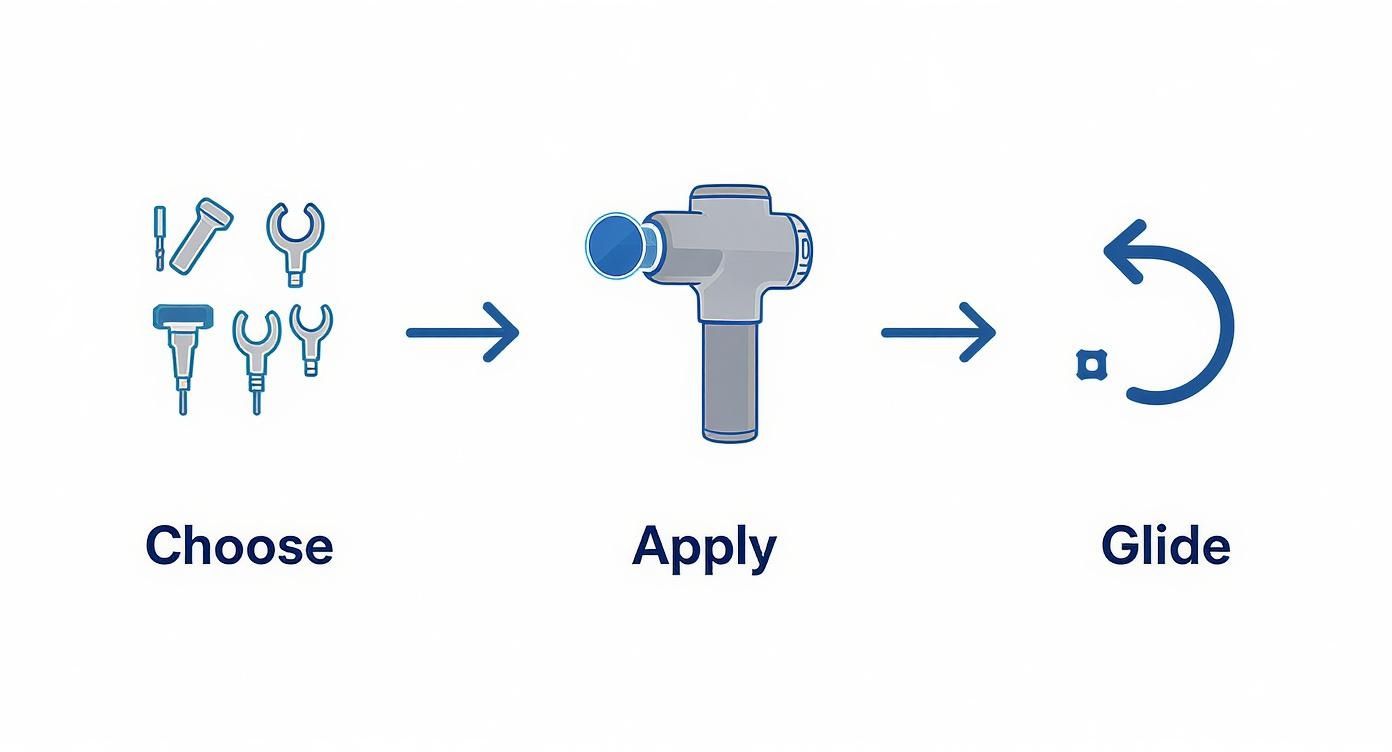 Choose

Apply

Glide