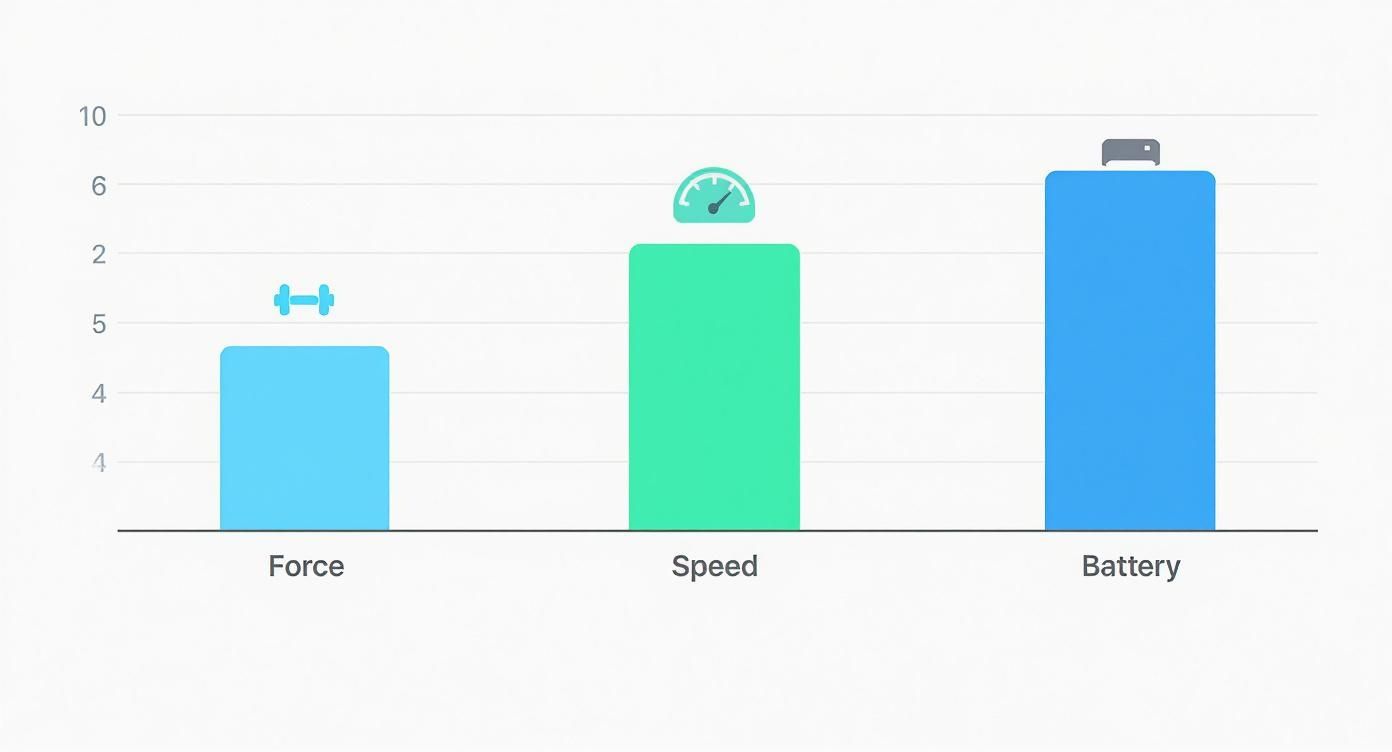 10
6
2
5
4
4

Force
Speed
Battery