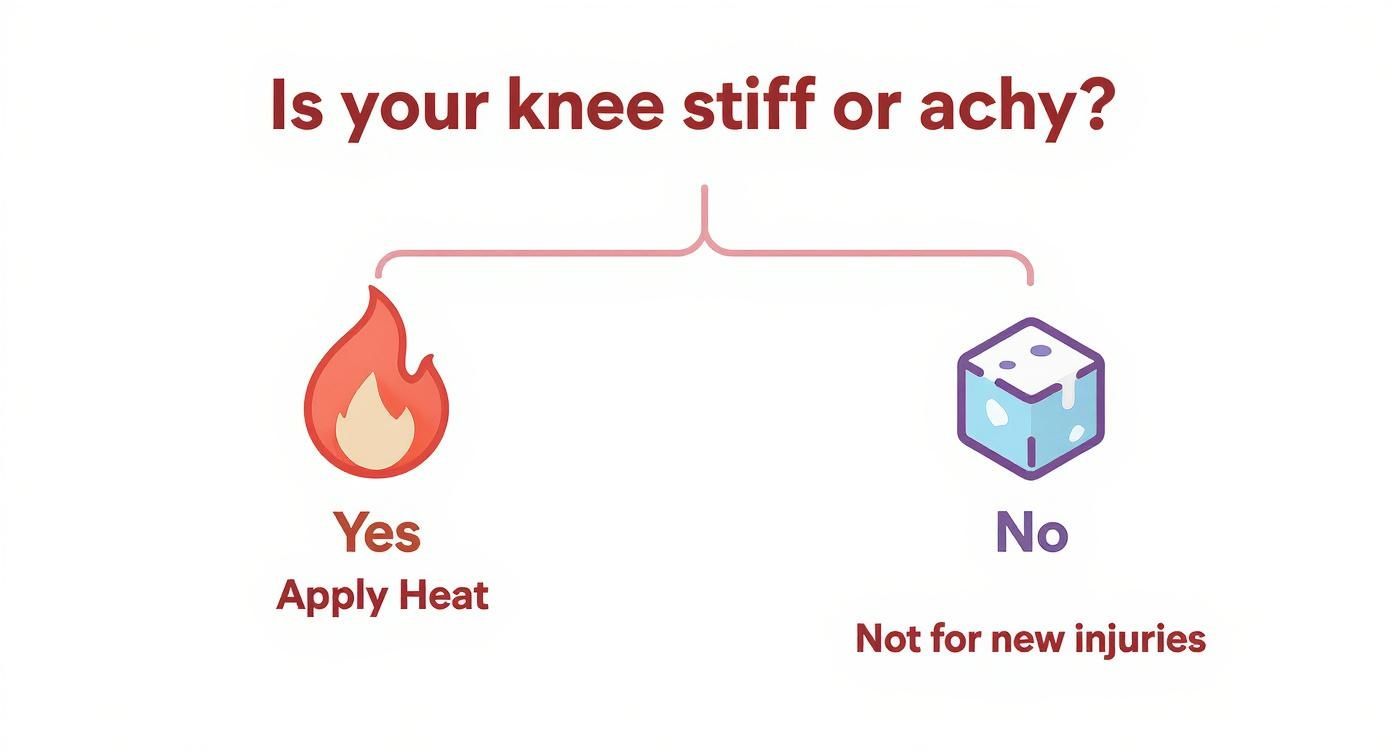 Is your knee stiff or achy?

Yes
Apply Heat

No

Not for new injuries