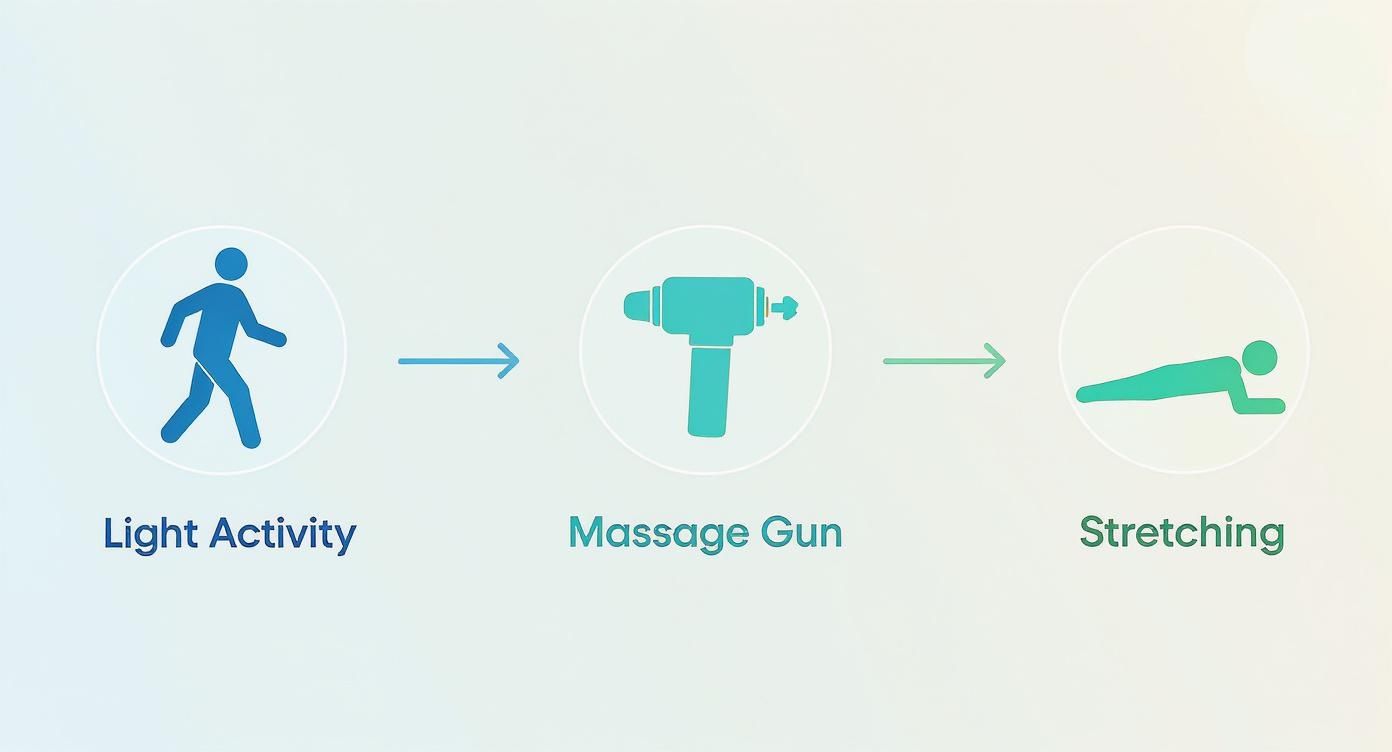 Light Activity

Massage Gun

Stretching