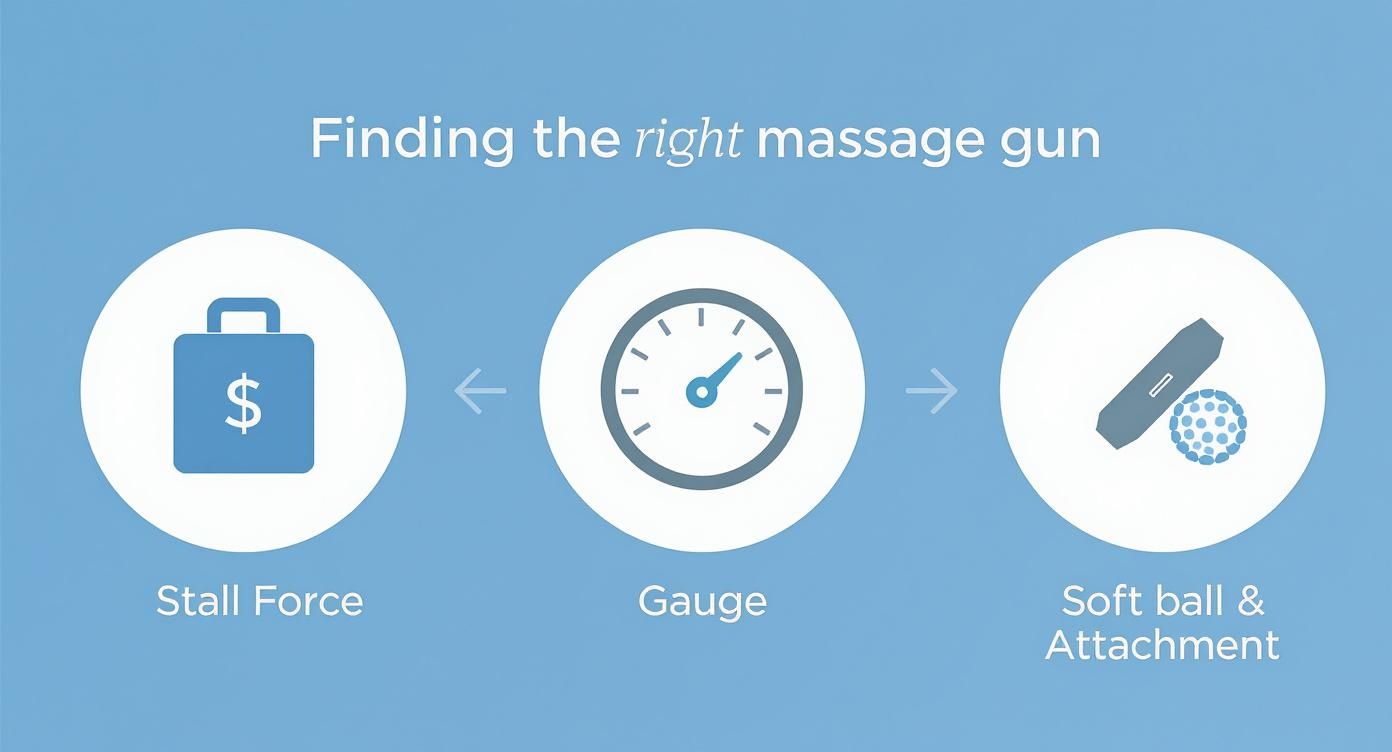 Finding the right massage gun

$

Stall Force

Gauge

Soft ball & Attachment