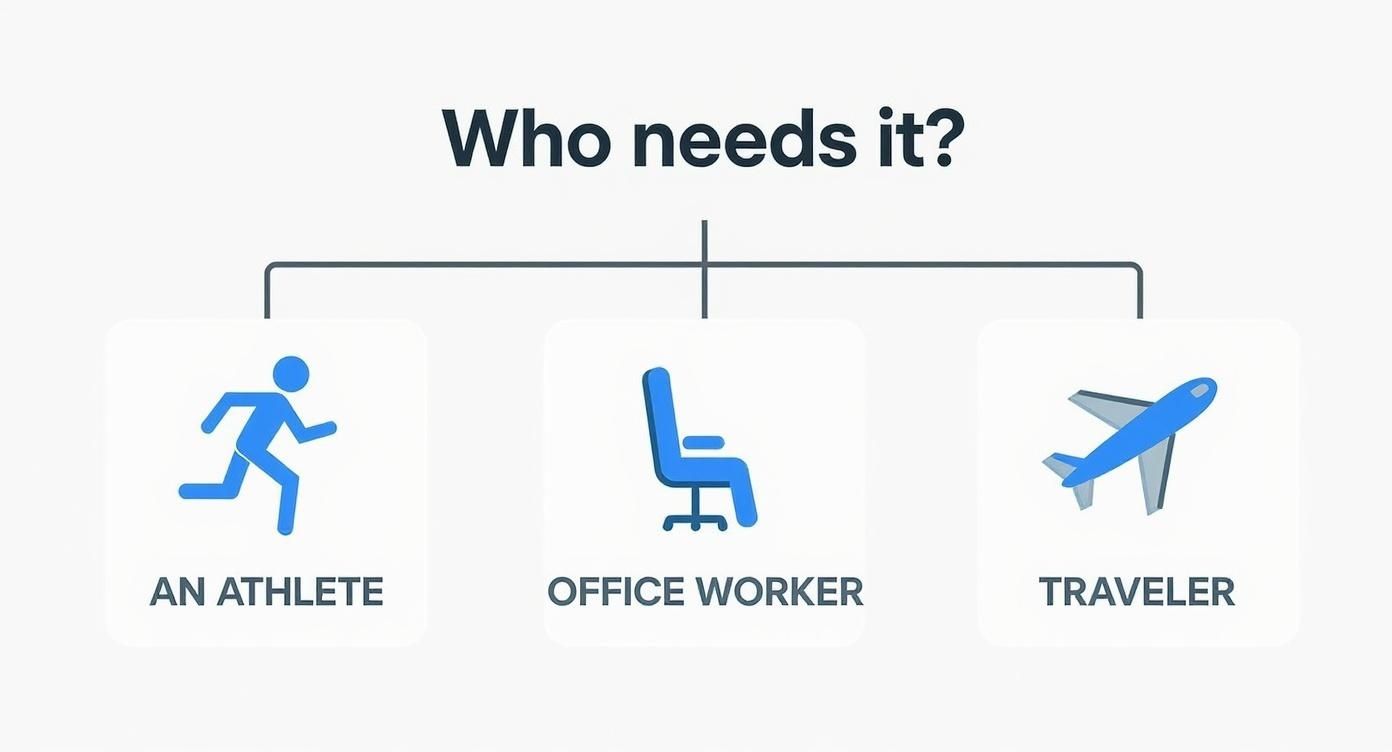 Who needs it?

AN ATHLETE

OFFICE WORKER

TRAVELER