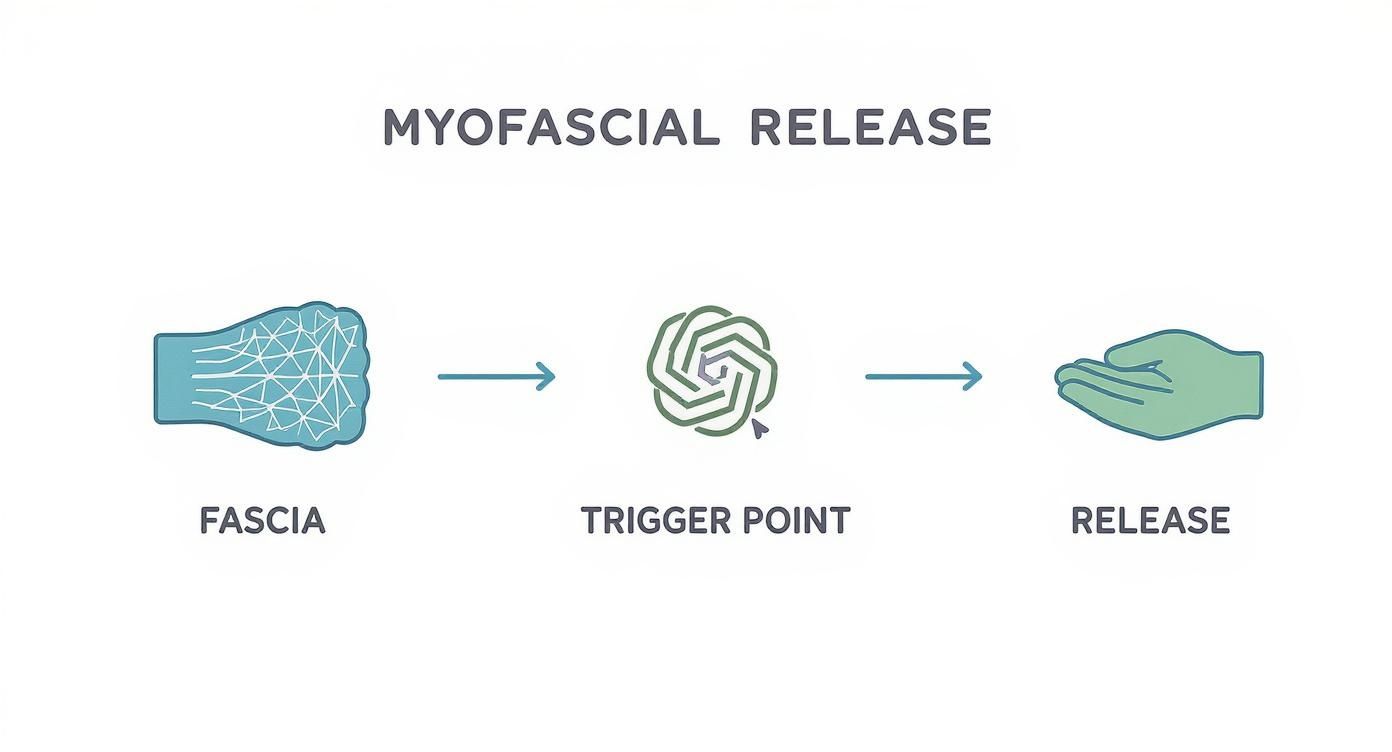 MYOFASCIAL RELEASE

FASCIA

TRIGGER POINT

RELEASE