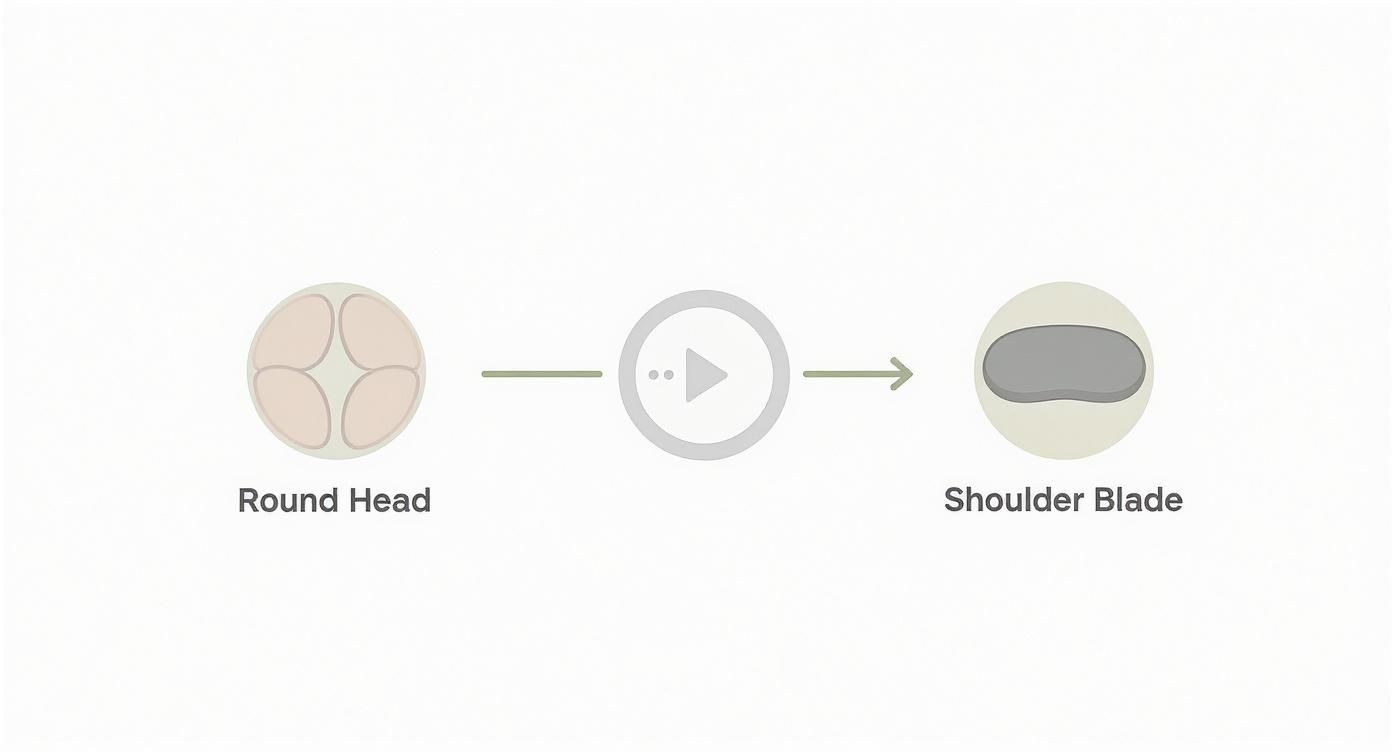 Round Head

Shoulder Blade