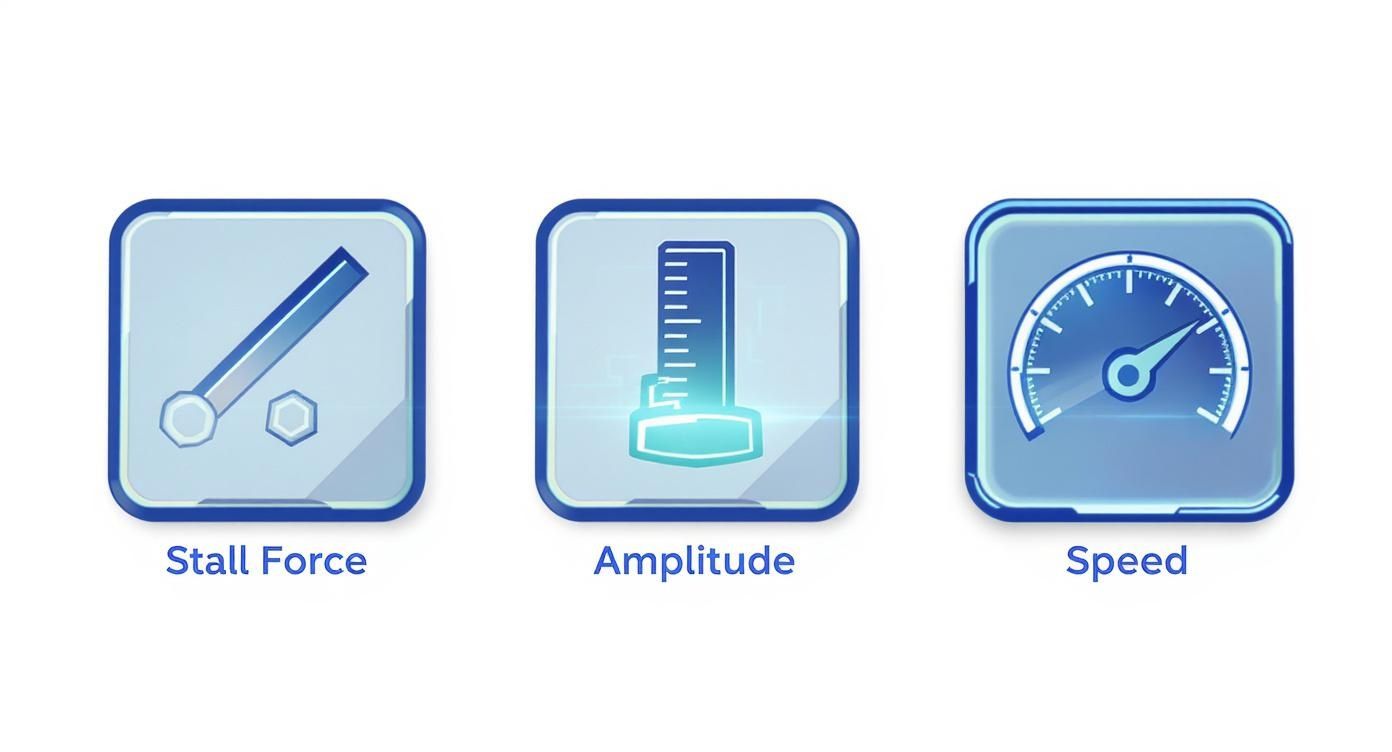 Stall Force

Amplitude

Speed