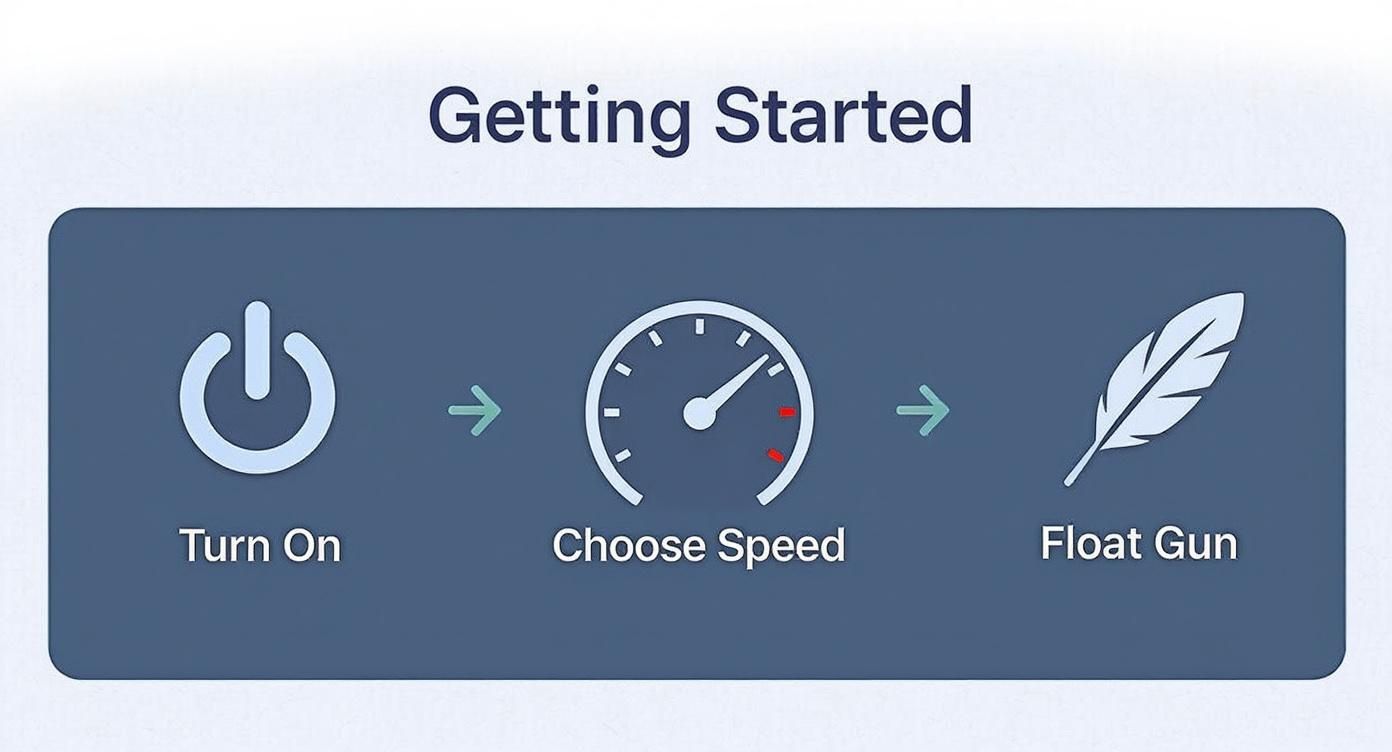 Getting Started

Turn On

Choose Speed

Float Gun