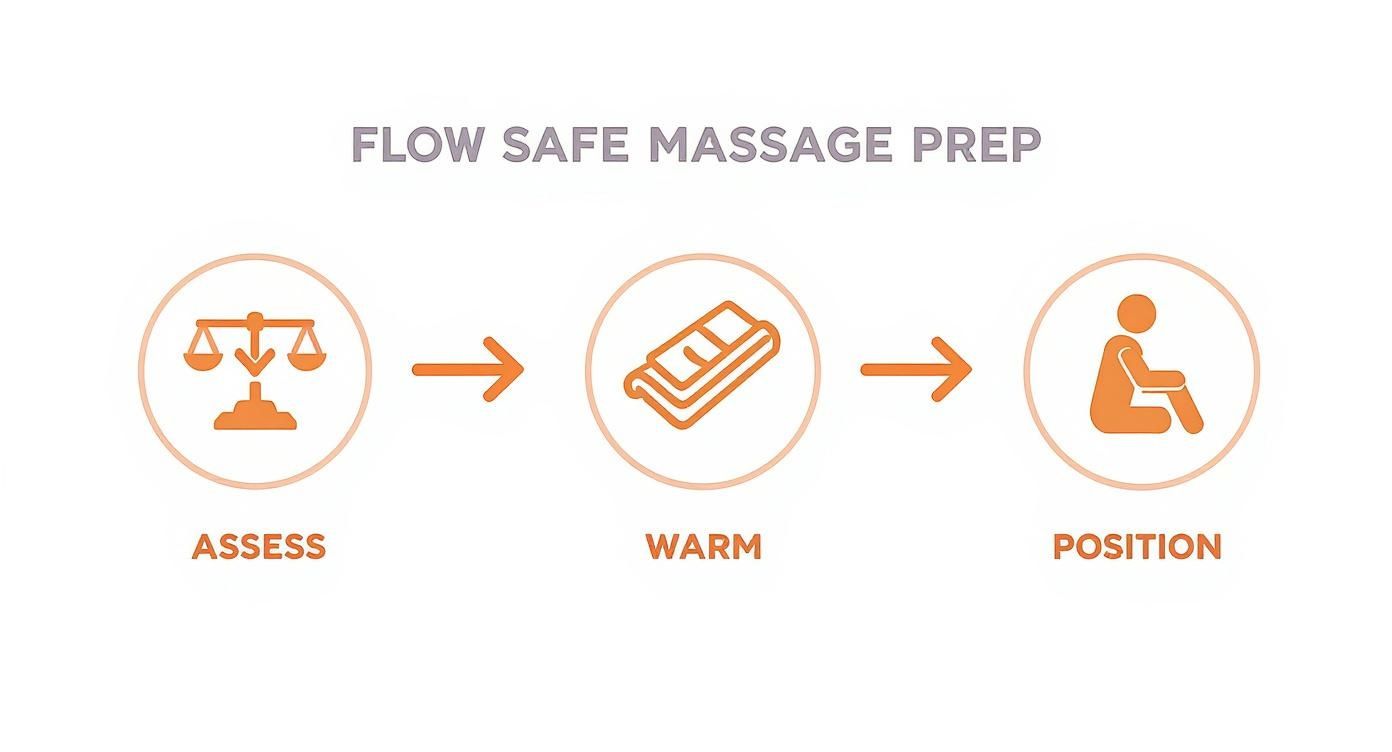 FLOW SAFE MASSAGE PREP

ASSESS

WARM

POSITION