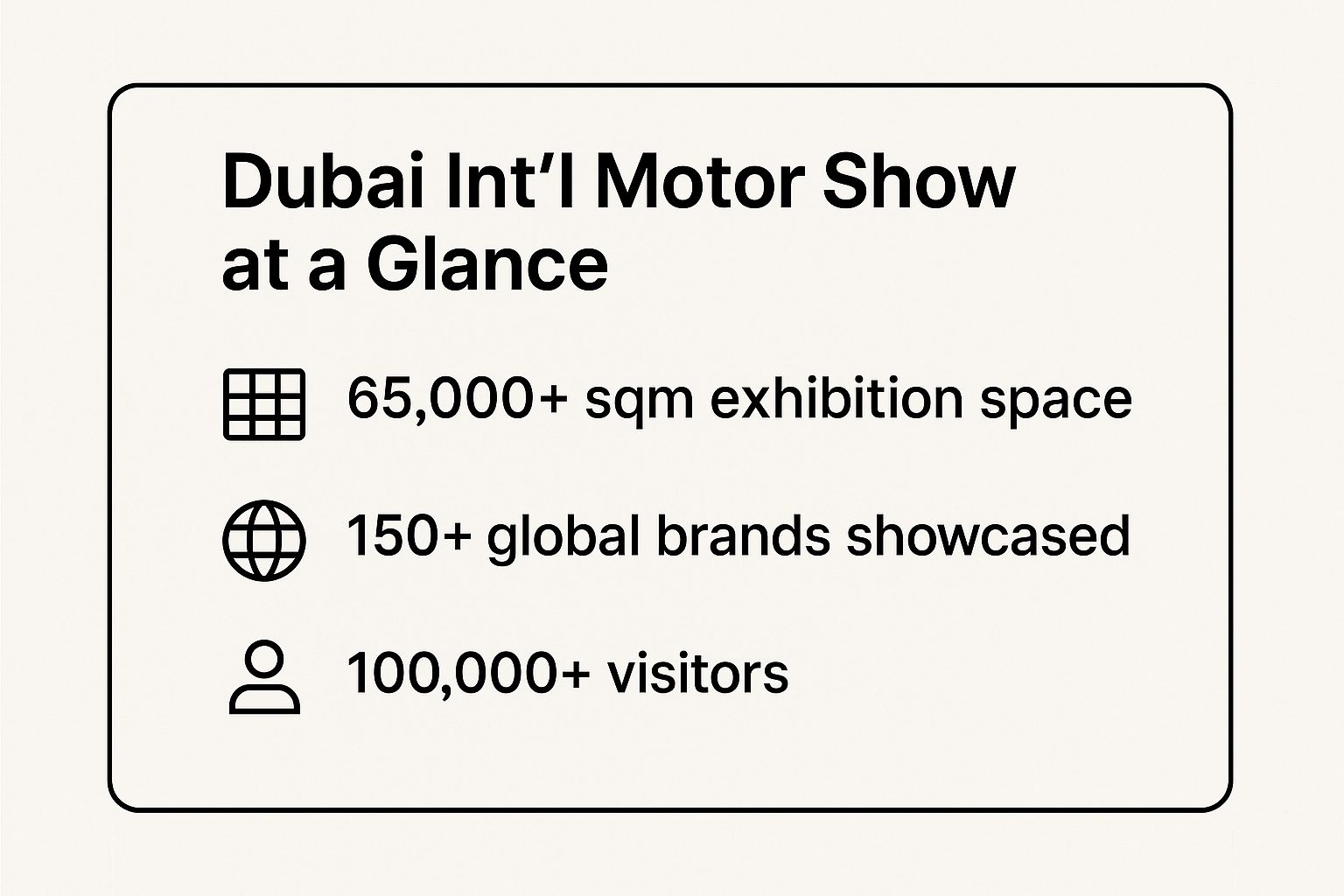 Dubai Int’l Motor Show at a Glance

65,000+ sqm exhibition space

150+ global brands showcased

100,000+ visitors