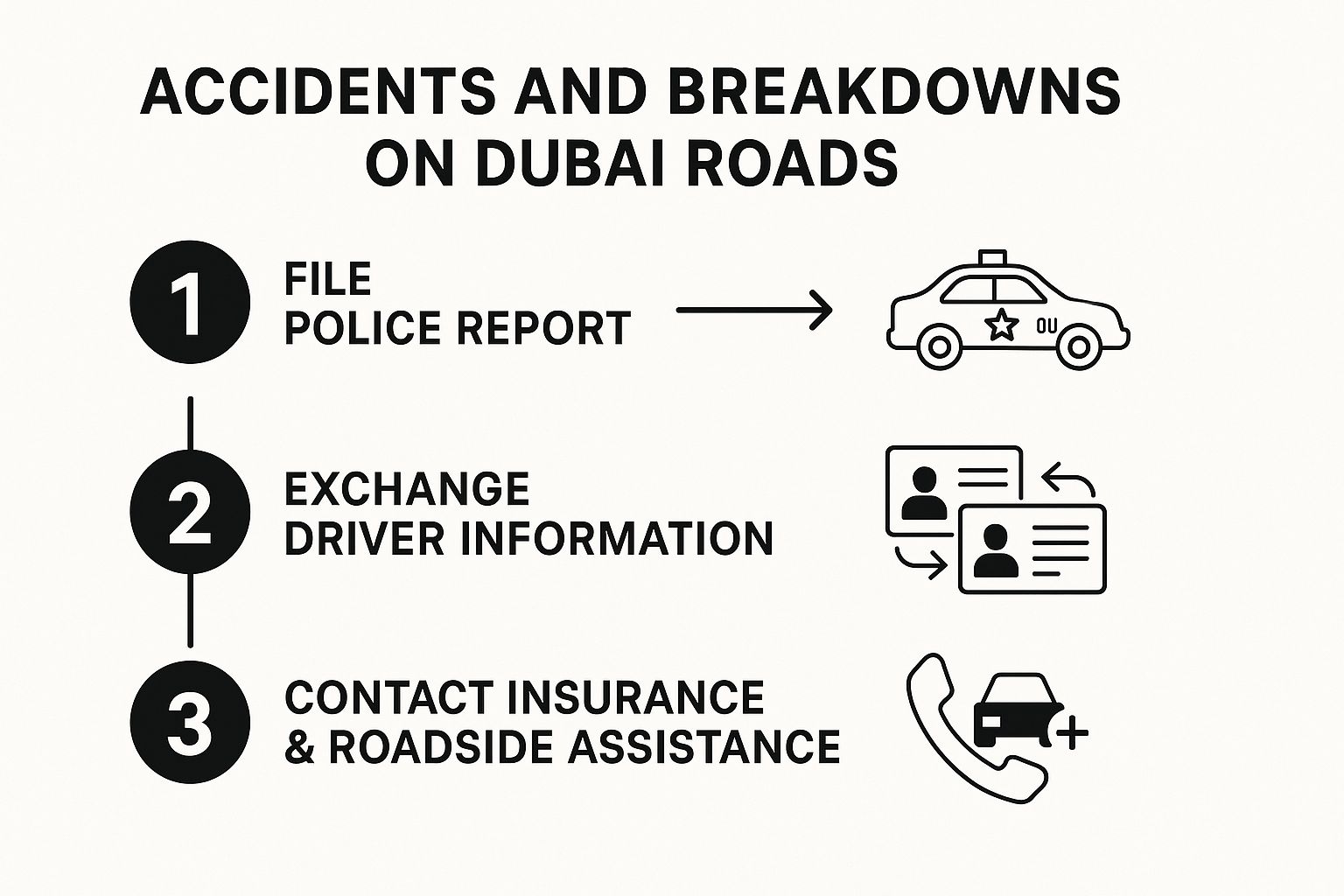 ACCIDENTS AND BREAKDOWNS ON DUBAI ROADS

1 FILE POLICE REPORT

OU

2 EXCHANGE DRIVER INFORMATION

3 CONTACT INSURANCE & ROADSIDE ASSISTANCE