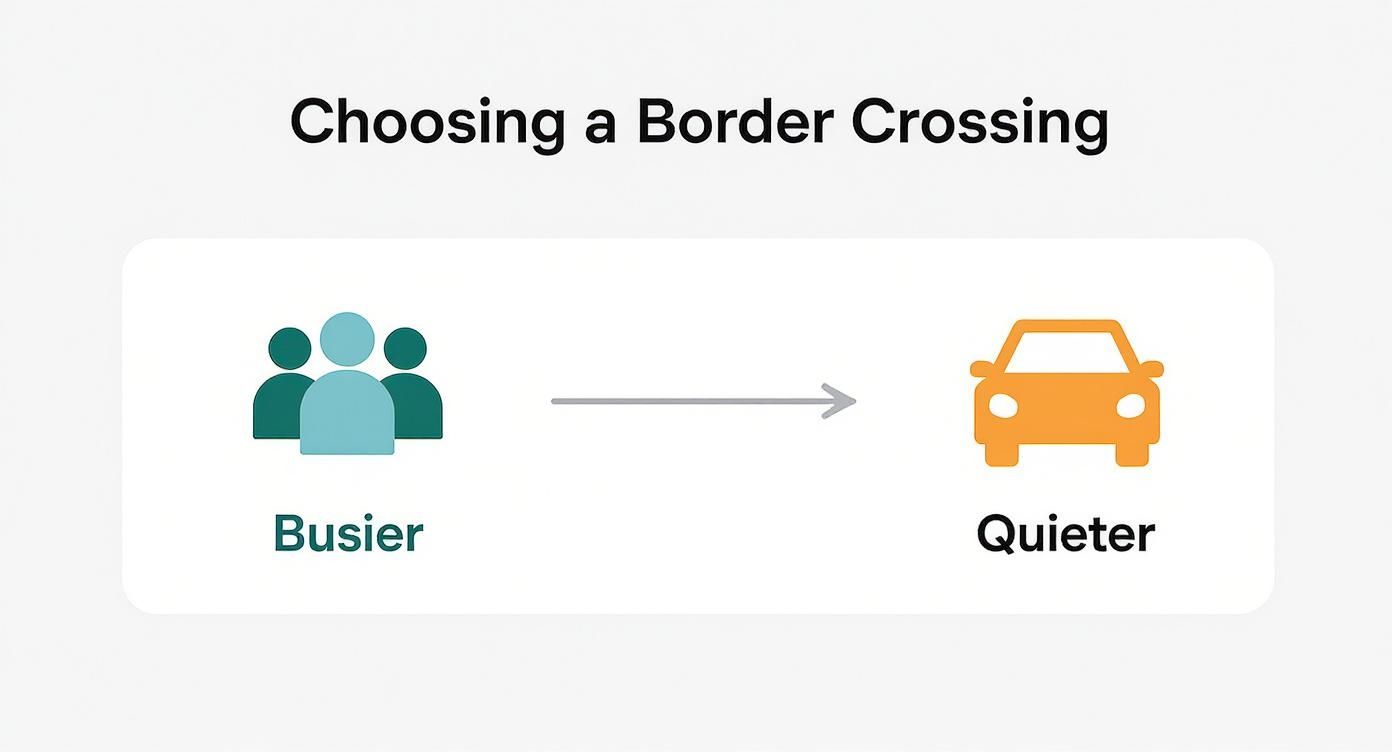 Choosing a Border Crossing

Busier

Quieter