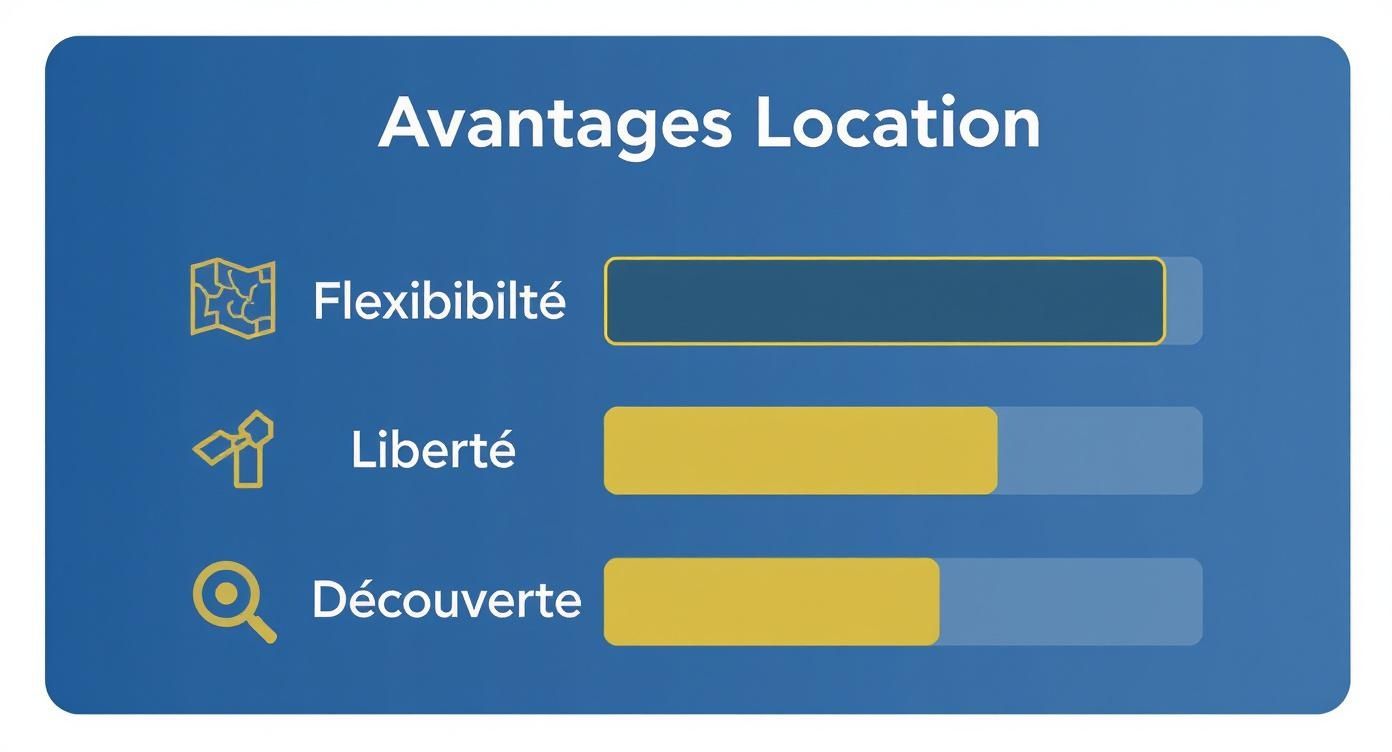 Avantages Location

Flexibibilté

Liberté

Découverte