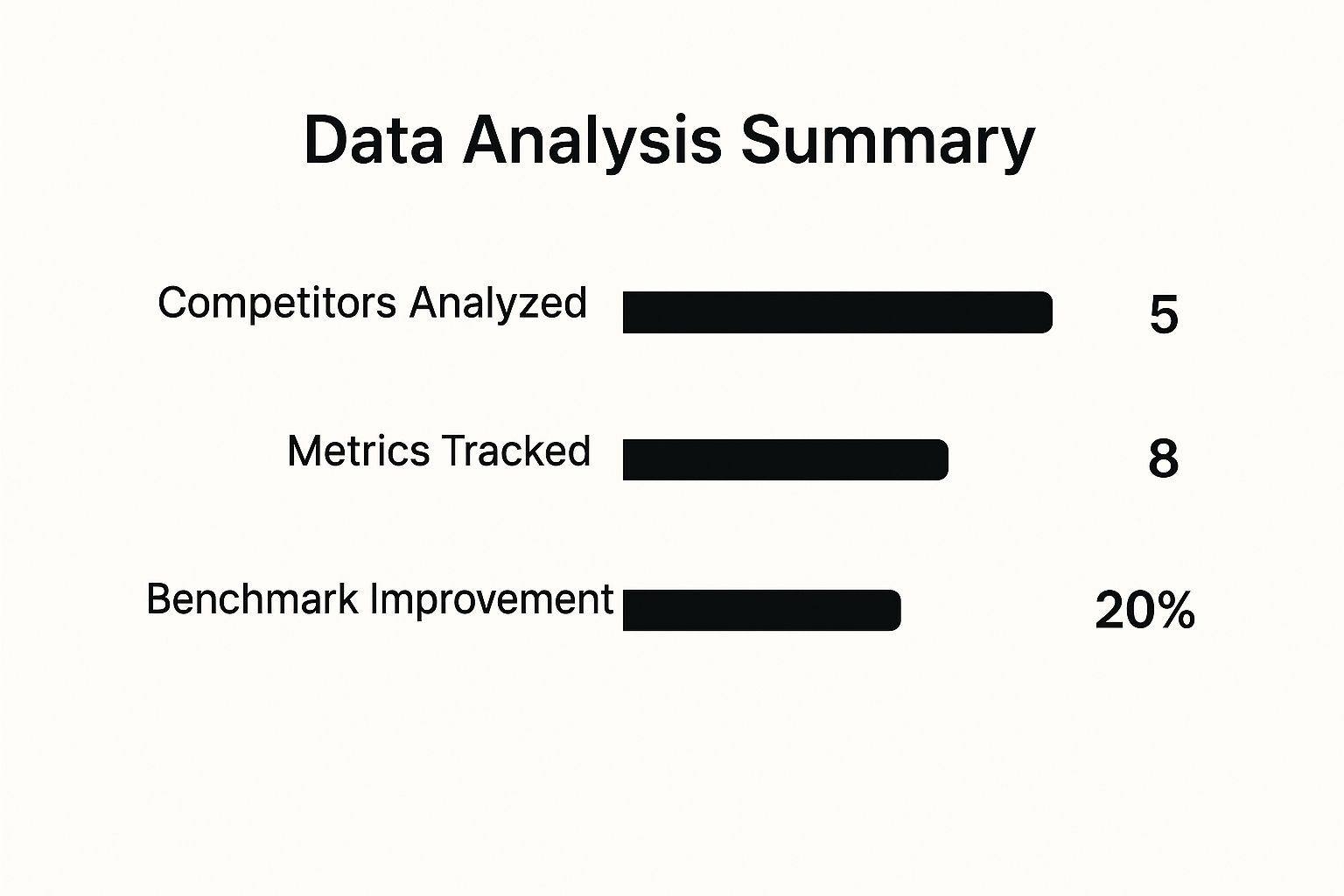 Data Analysis Summary

Competitors Analyzed 5

Metrics Tracked 8

Benchmark Improvement 20%