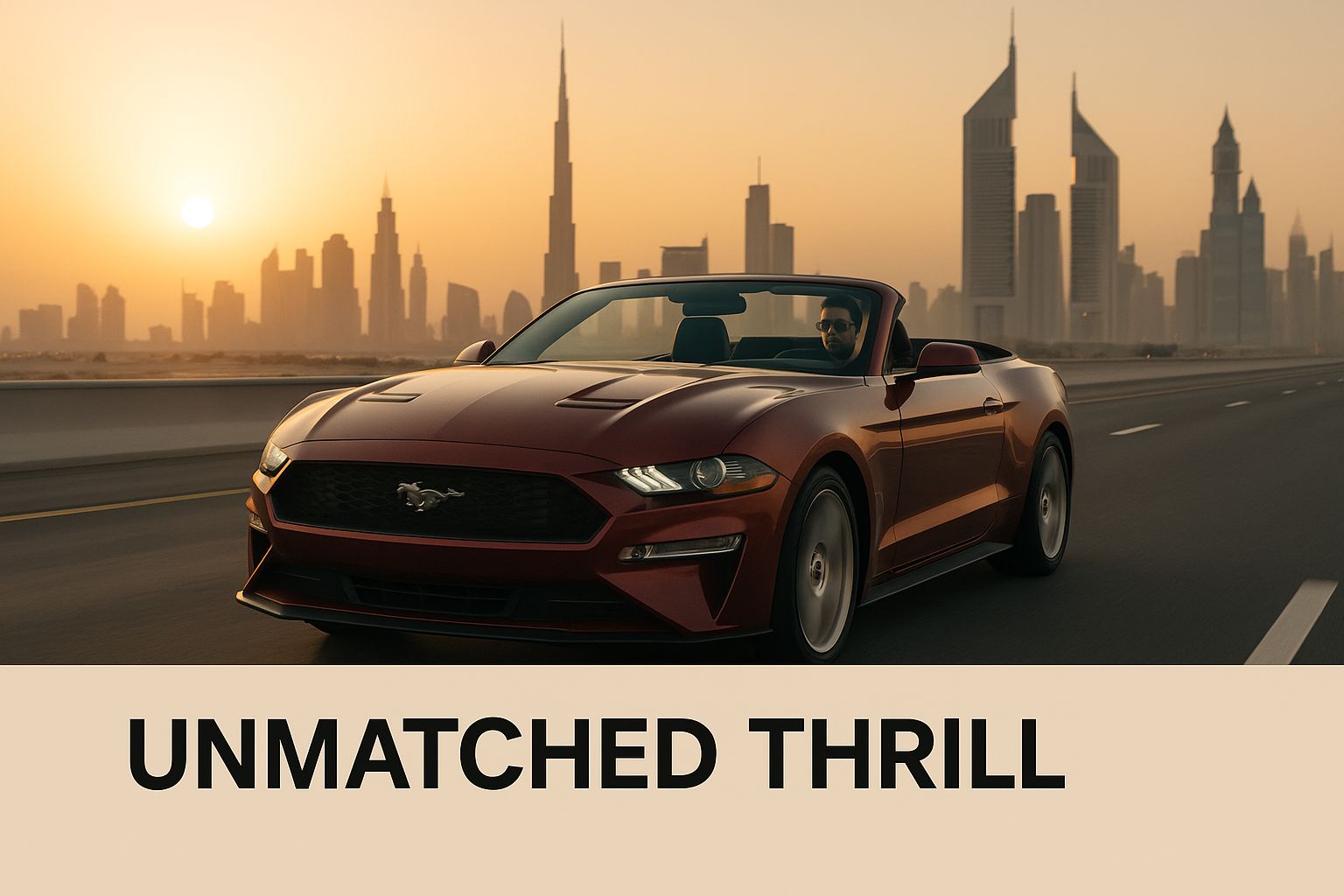 UNMATCHED THRILL