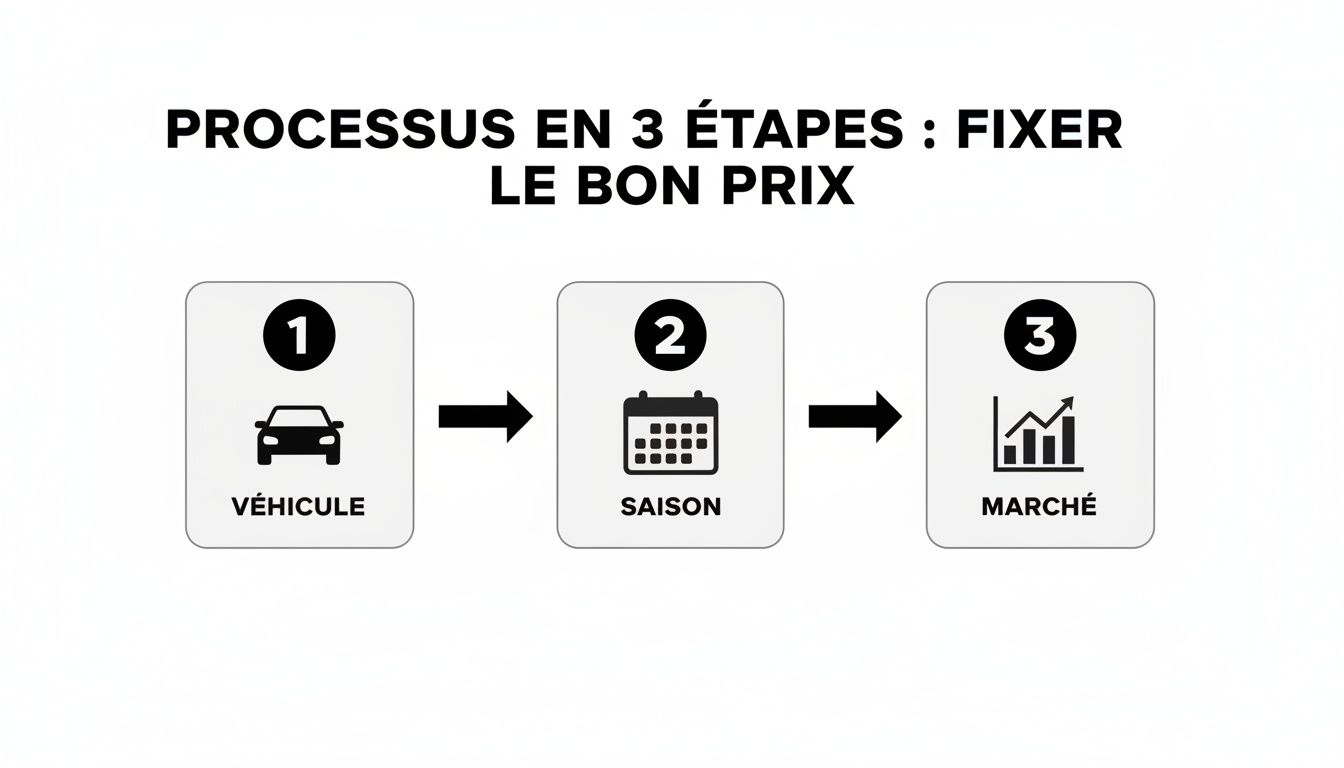 PROCESSUS EN 3 ÉTAPES : FIXER LE BON PRIX

1
VÉHICULE

2
SAISON

3
MARCHÉ