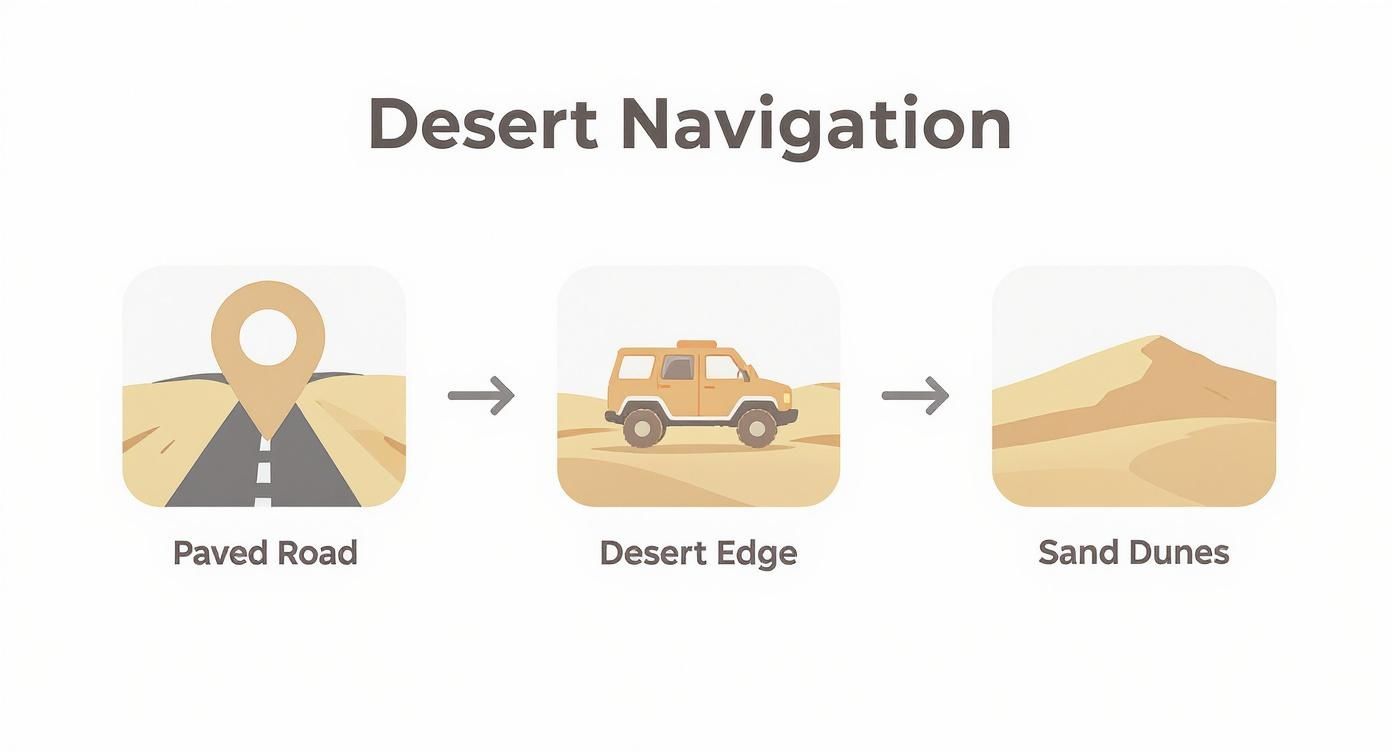 Desert Navigation

Paved Road

Desert Edge

Sand Dunes