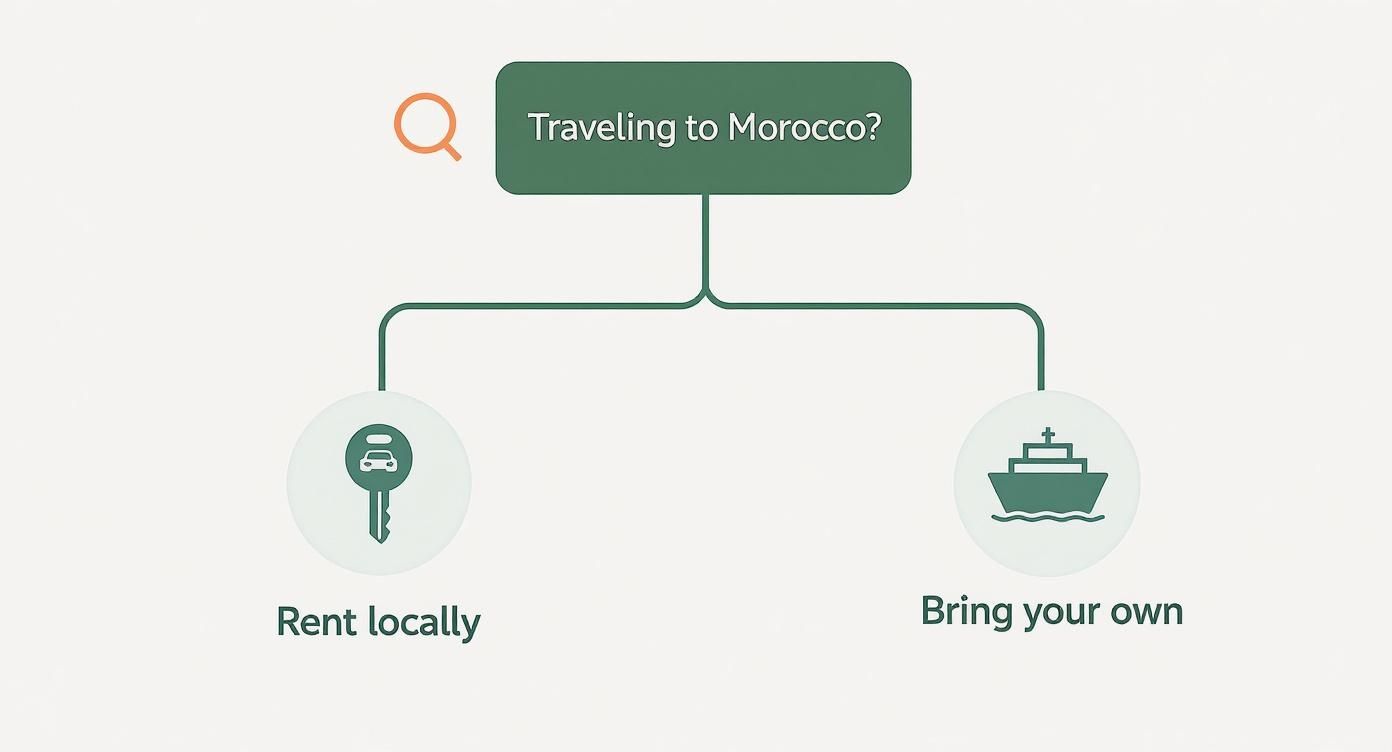 Traveling to Morocco?

Rent locally

Bring your own