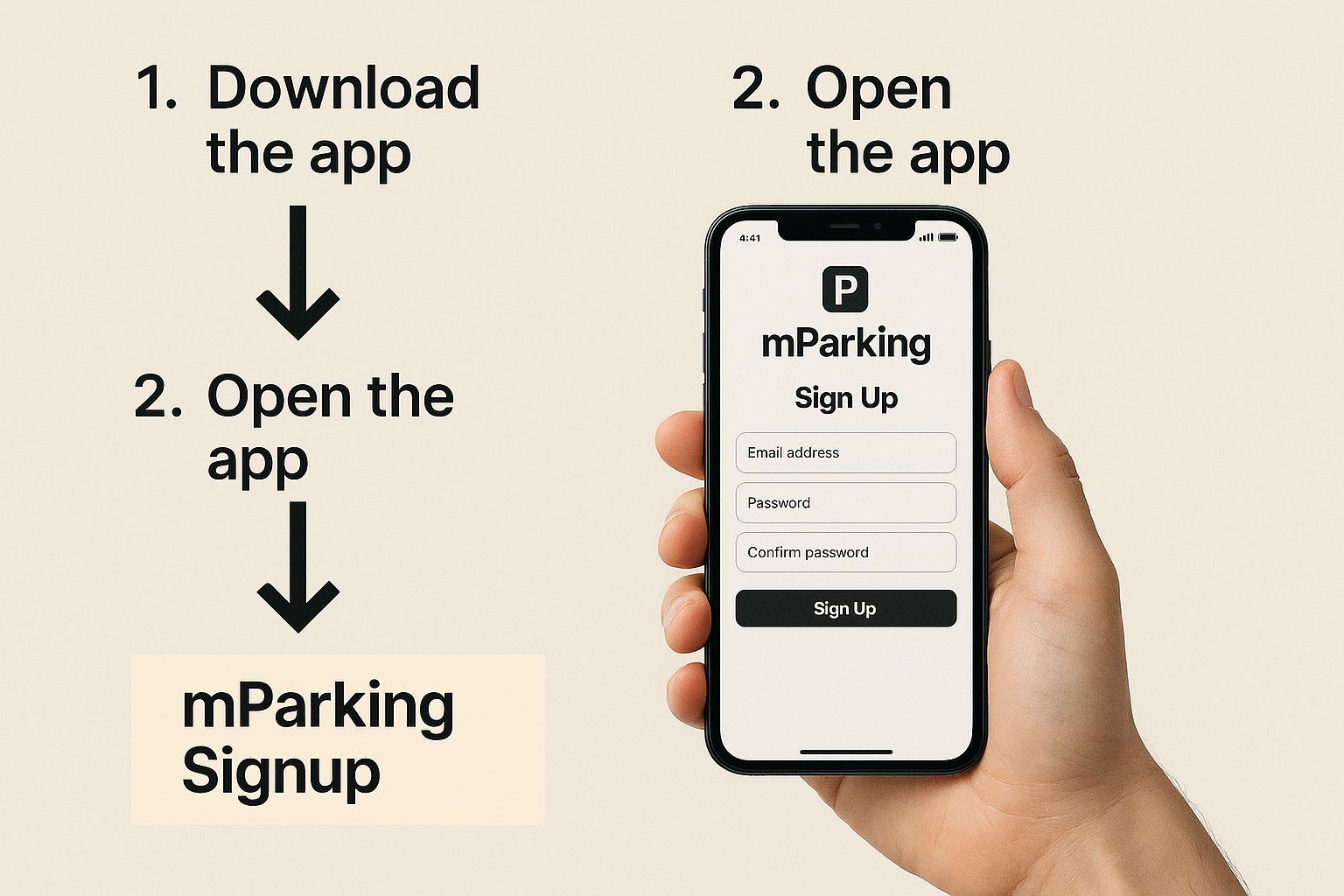 1. Download the app

2. Open the app

mParking Signup

2. Open the app

4:41

P

mParking

Sign Up

Email address

Password

Confirm password

Sign Up