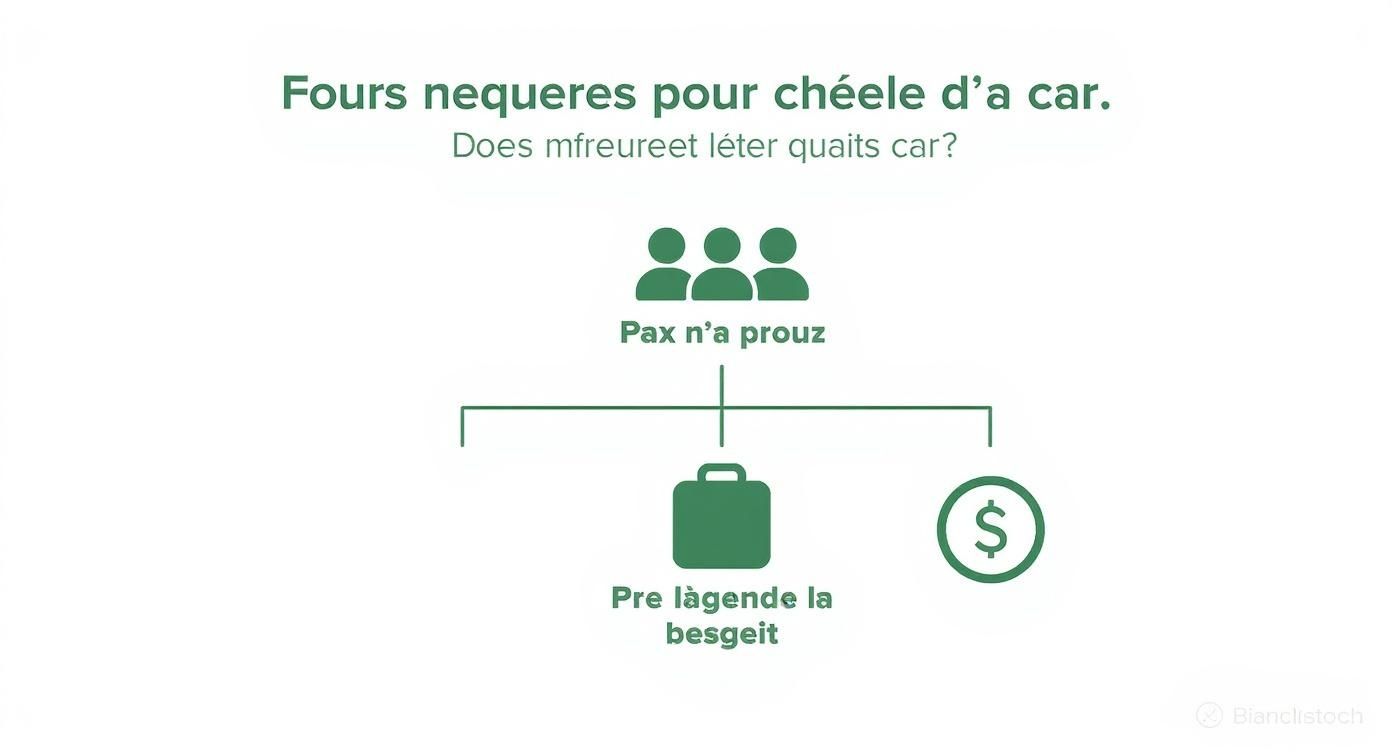 Fours nequeres pour chéele d'a car.

Does mfreureet léter quaits car?

Pax n'a prouz

Pre làgende la besgeit

$

Bianclistoch