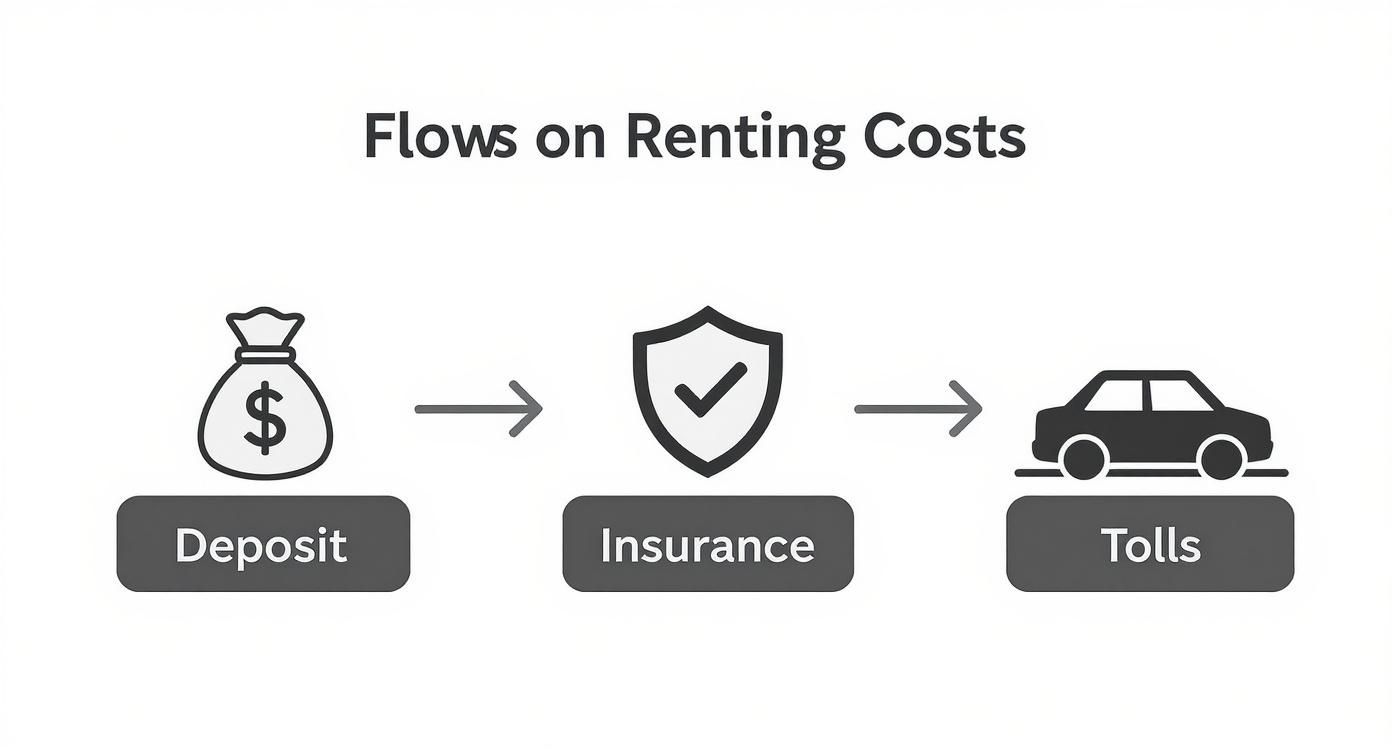 Flows on Renting Costs

$

Deposit

Insurance

Tolls