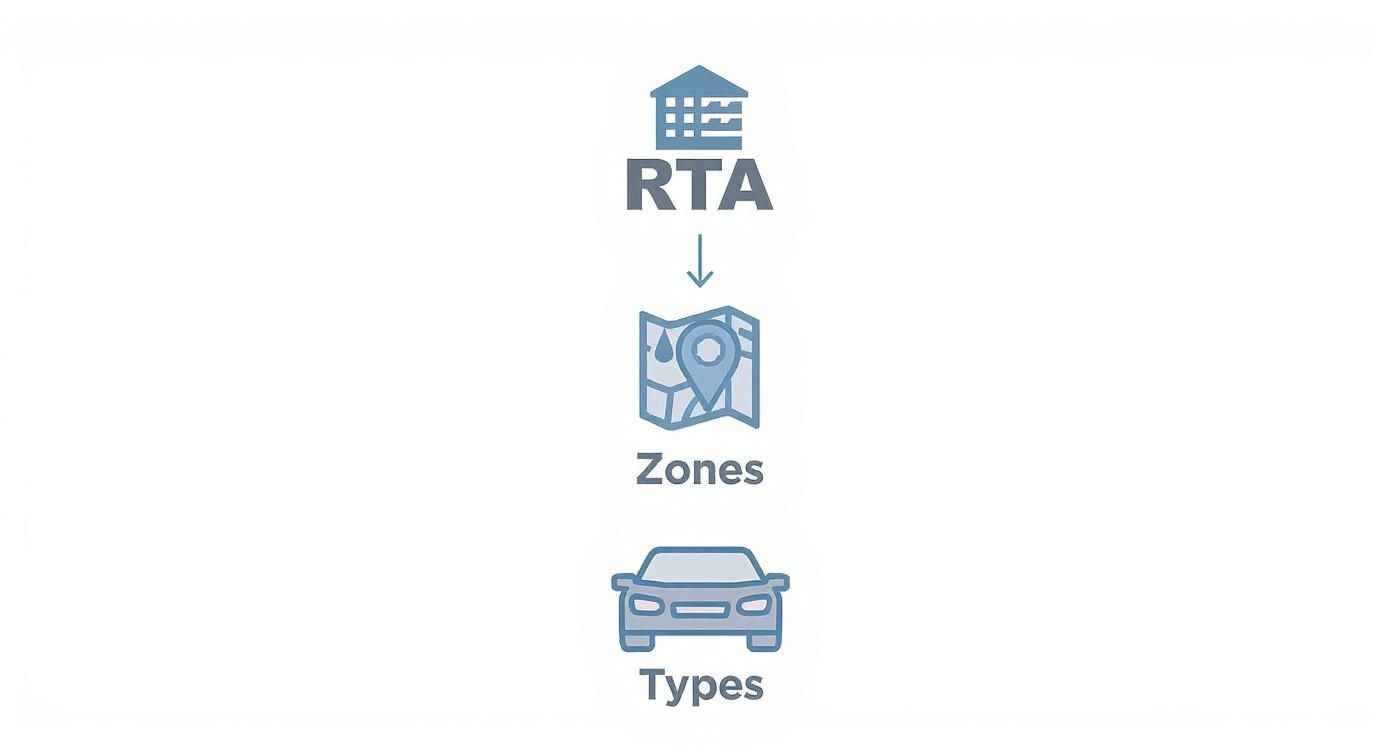 RTA

Zones

Types