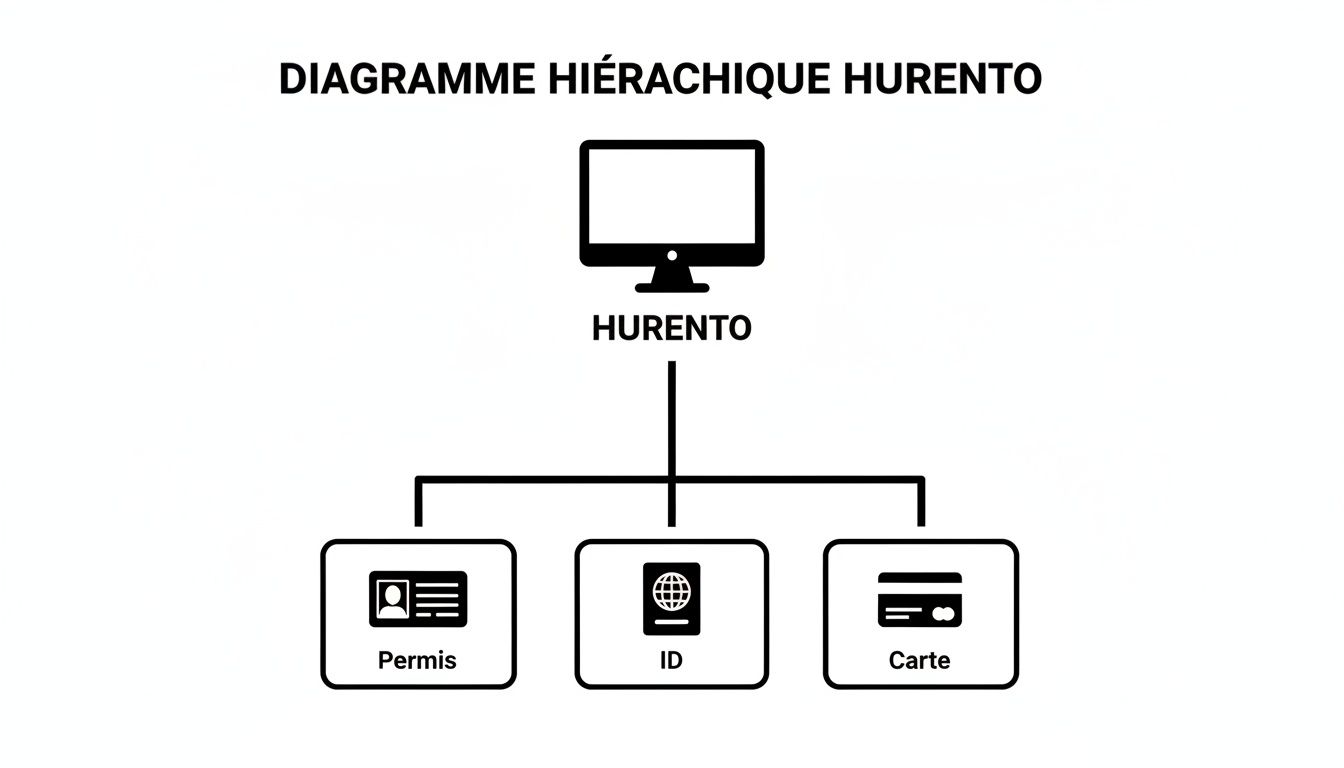 DIAGRAMME HIÉRACHIQUE HURENTO

HURENTO

Permis

ID

Carte