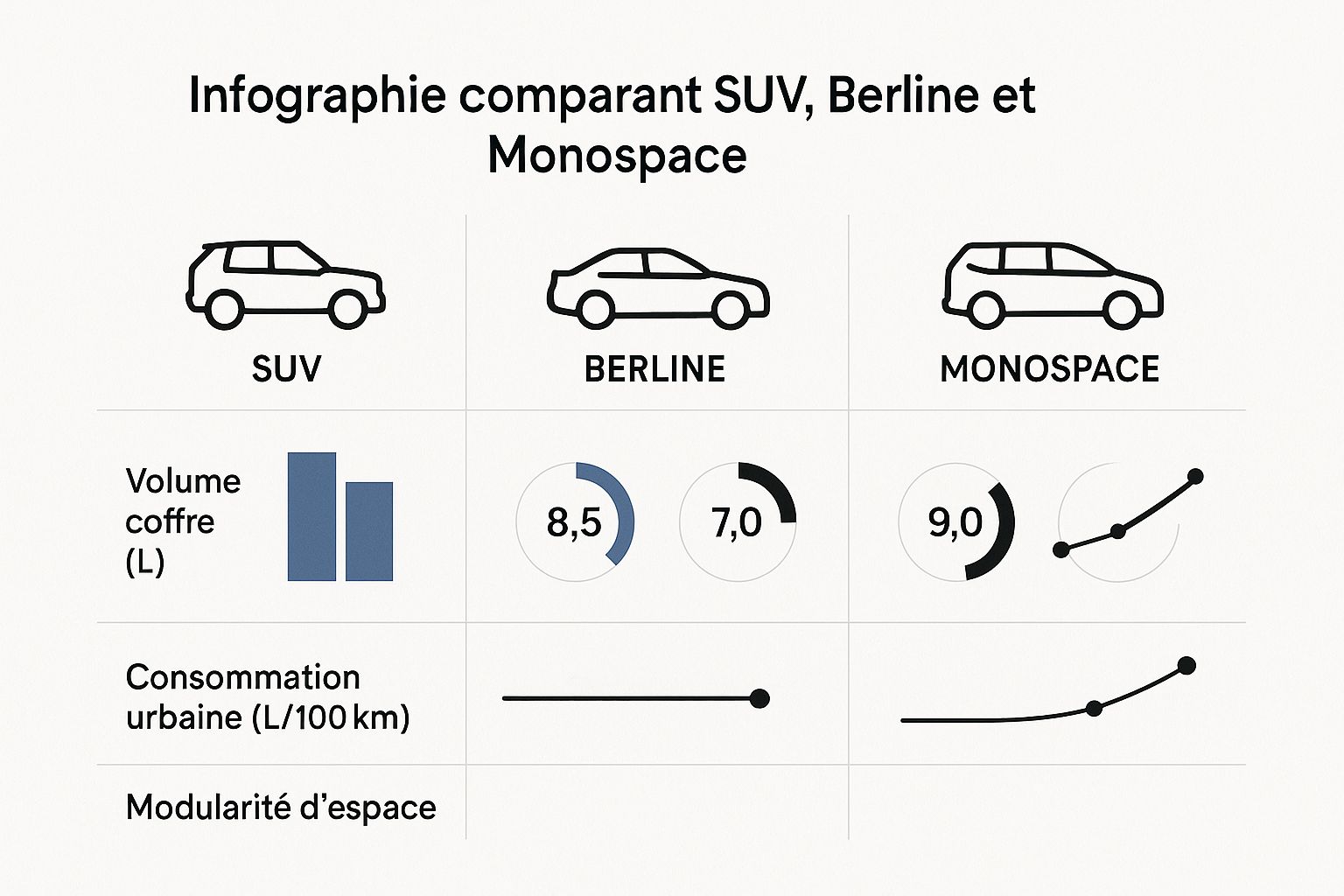 Infographie comparant SUV, Berline et Monospace

SUV

BERLINE

MONOSPACE

Volume coffre (L)

8,5

7,0

9,0

Consommation urbaine (L/100 km)

Modularité d'espace