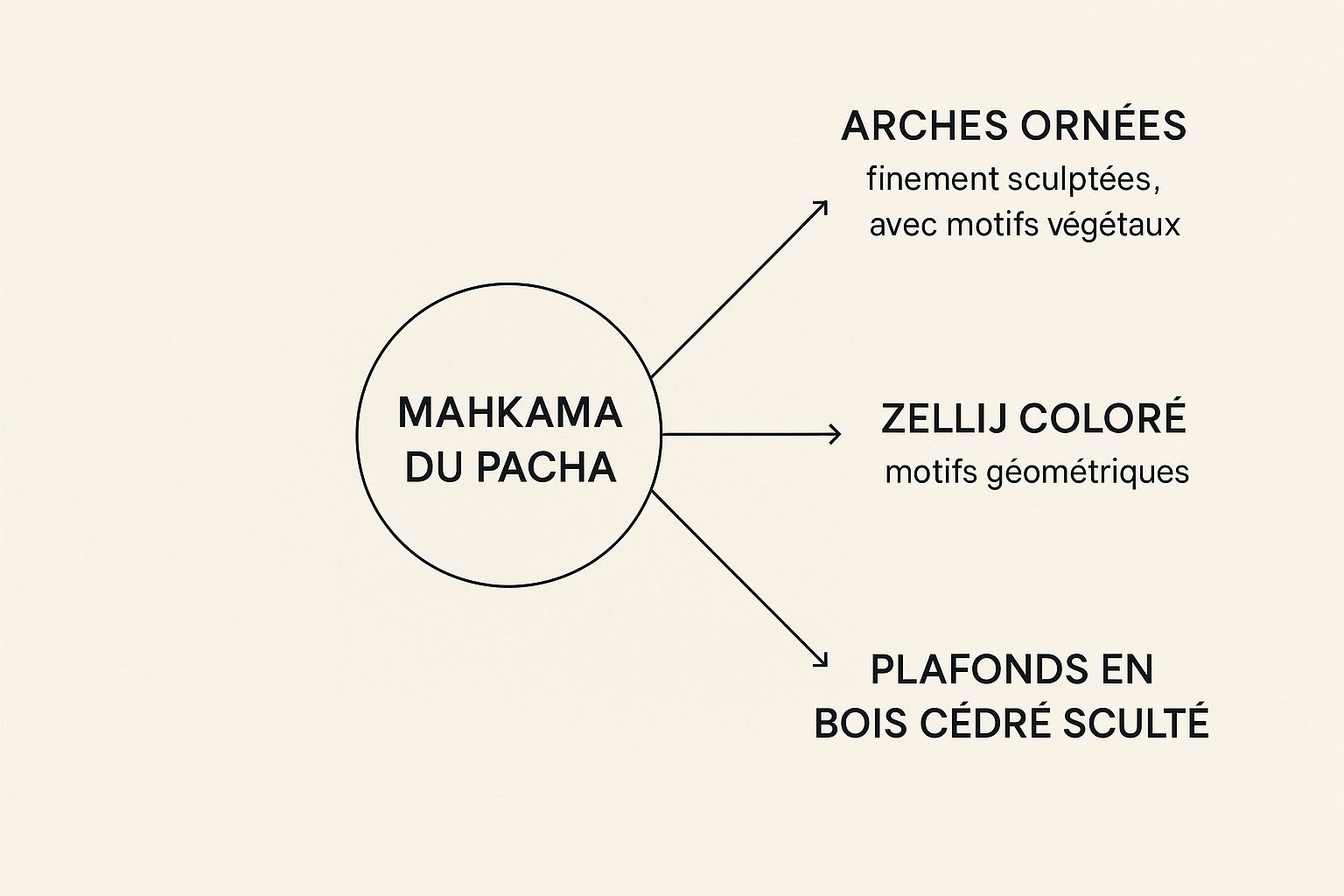 MAHKAMA DU PACHA

ARCHES ORNÉES
finement sculptées, avec motifs végétaux

ZELLIJ COLORÉ
motifs géométriques

PLAFONDS EN BOIS CÉDRÉ SCULTÉ