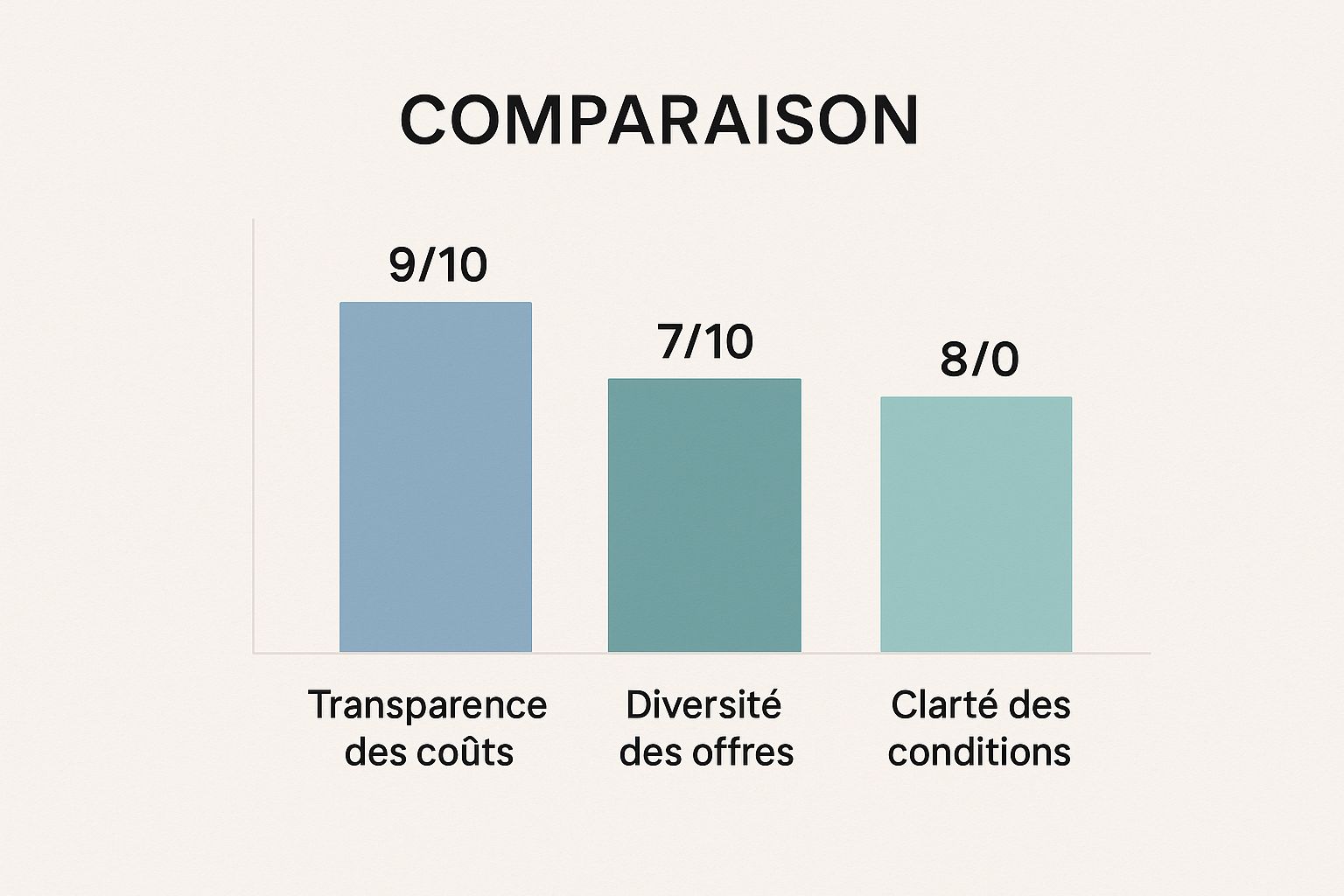 COMPARAISON

9/10

7/10

8/0

Transparence des coûts

Diversité des offres

Clarté des conditions