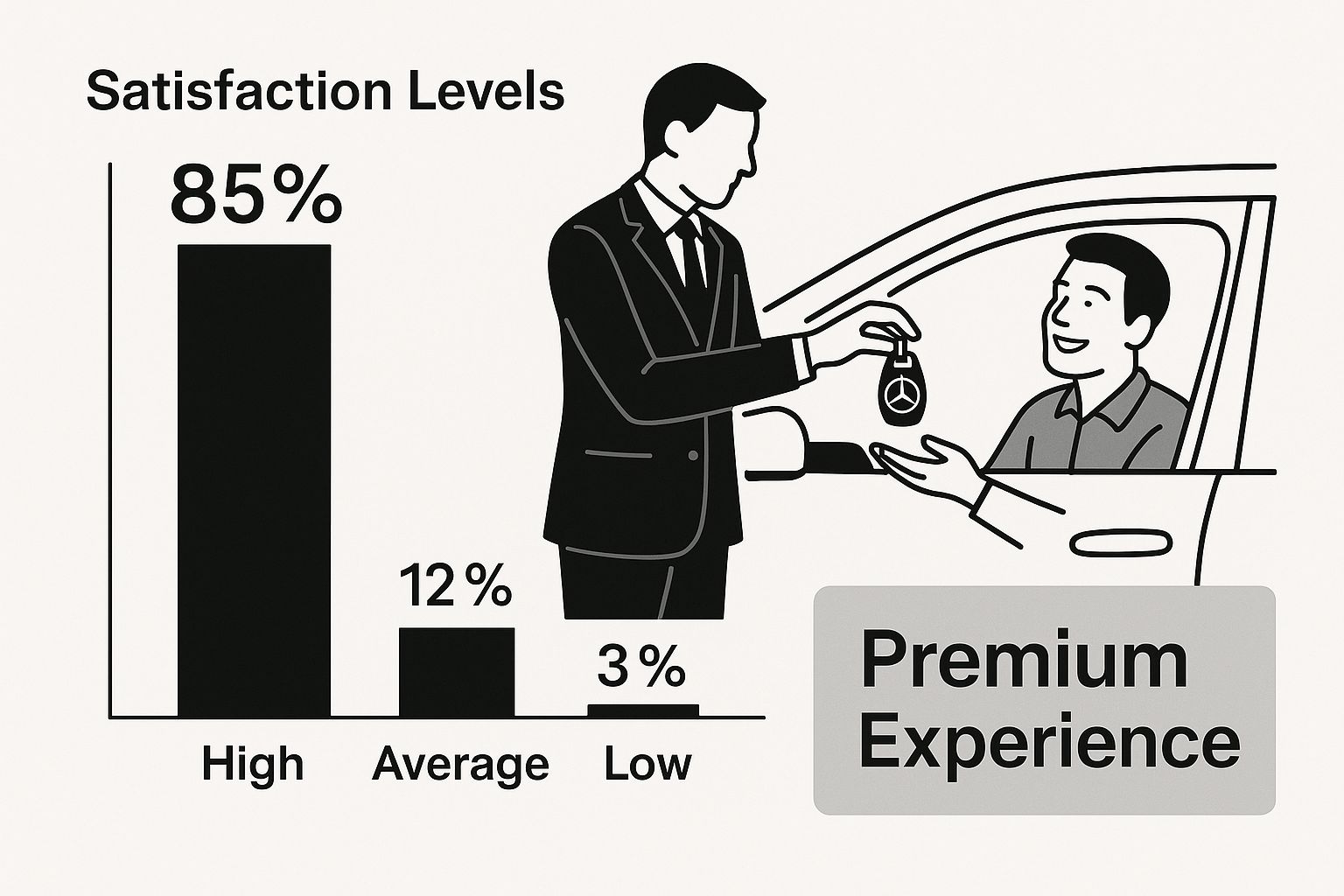 Satisfaction Levels

85%

12%

3%

High

Average

Low

Premium Experience