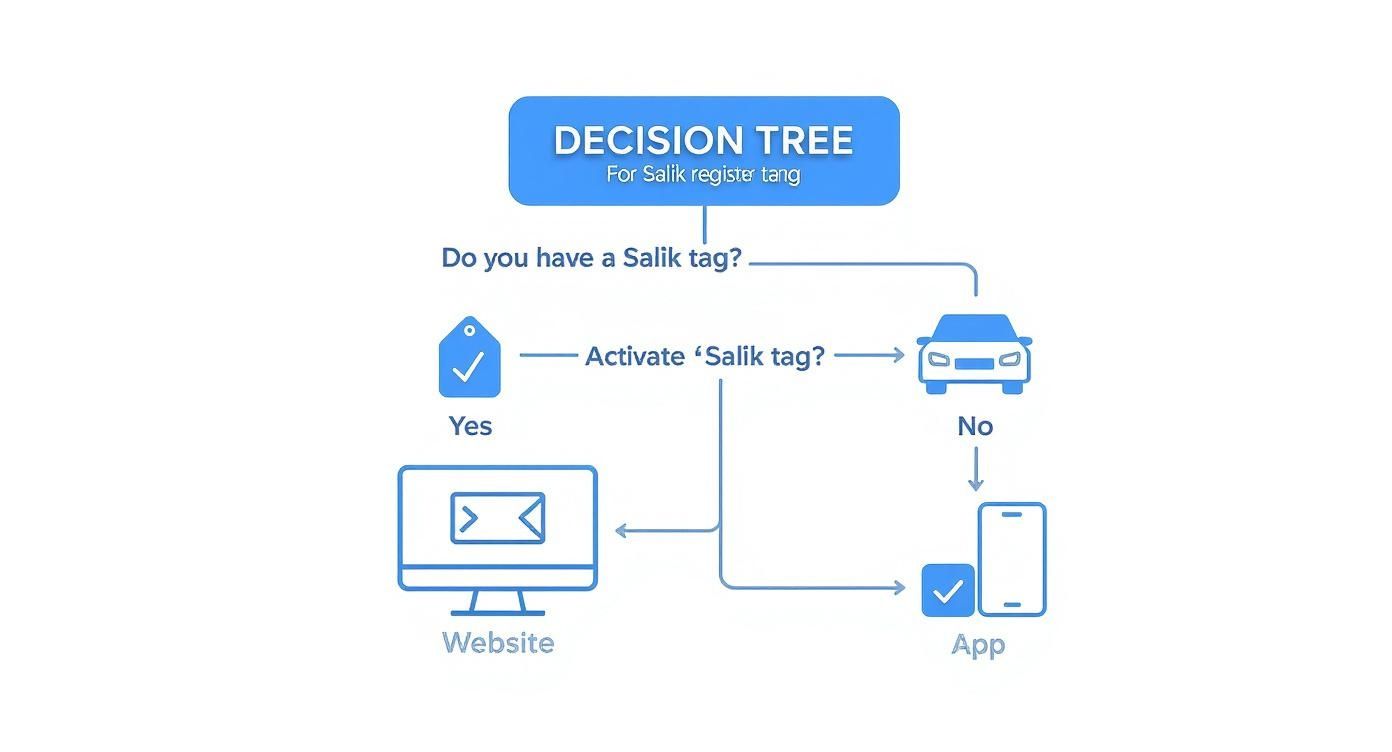 DECISION TREE
For Salik register tang

Do you have a Salik tag?

Activate 'Salik tag?

Yes

No

Website

App