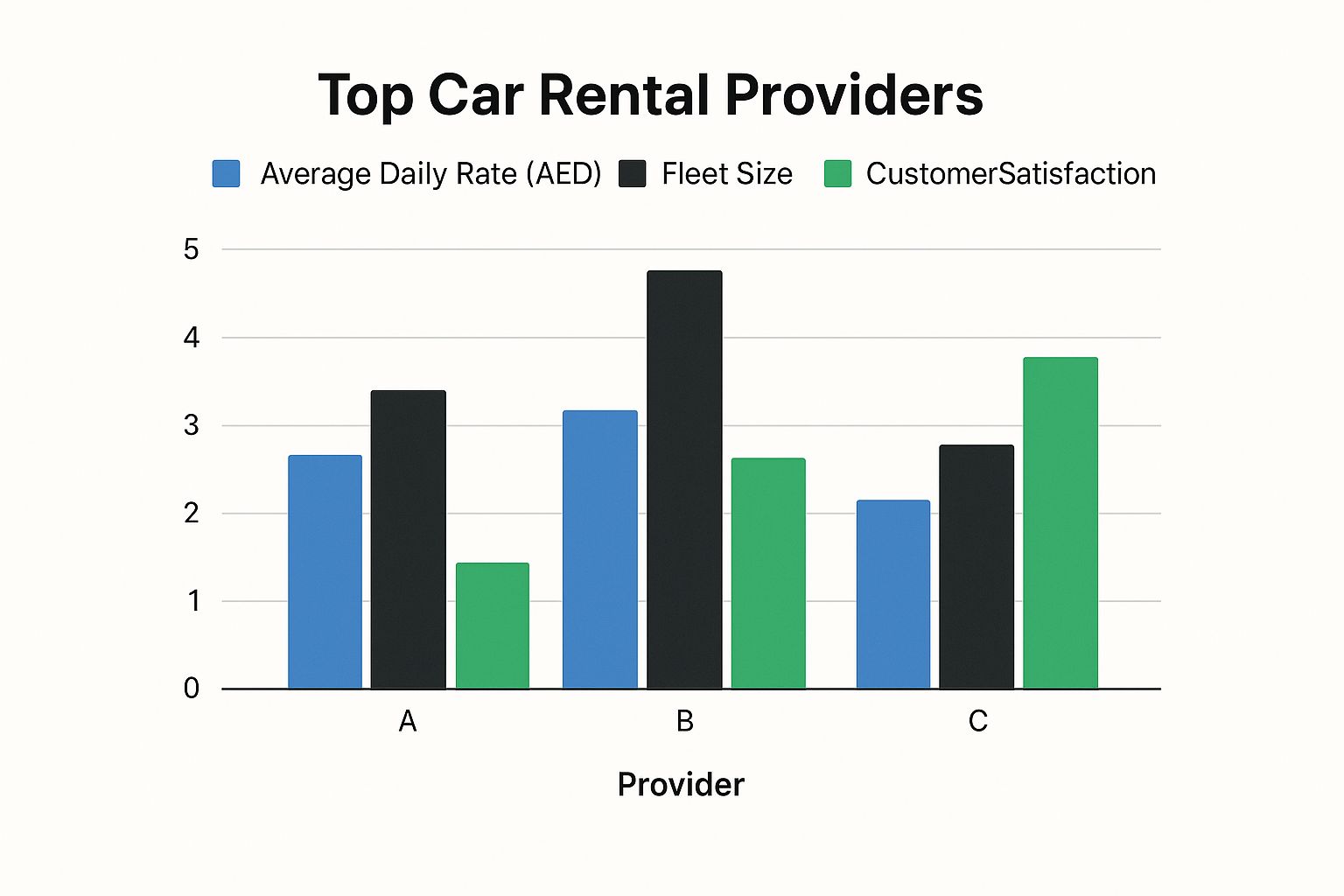 Top Car Rental Providers

Average Daily Rate (AED) Fleet Size CustomerSatisfaction

5
4
3
2
1
0

A B C

Provider