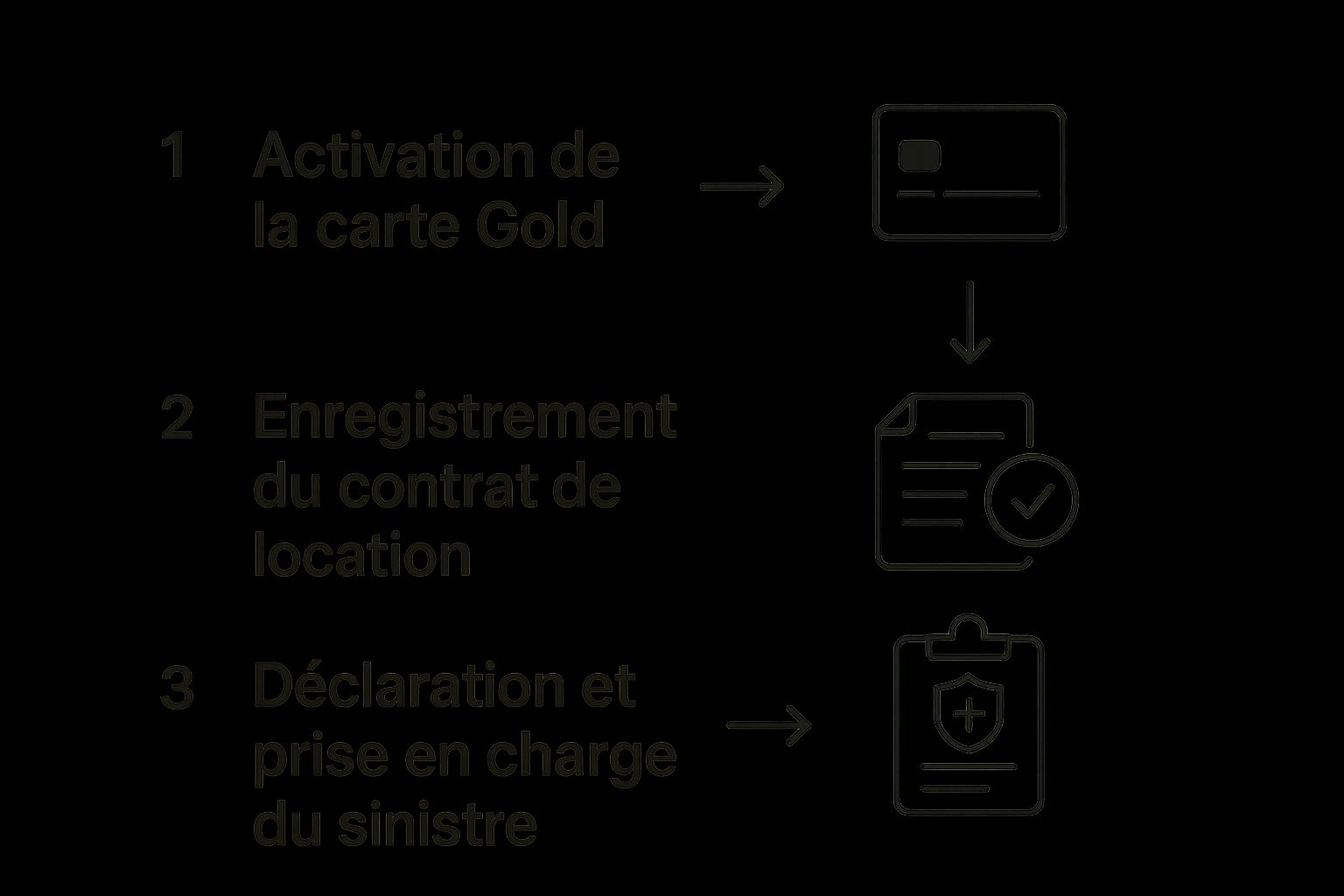 1 Activation de la carte Gold

2 Enregistrement du contrat de location

3 Déclaration et prise en charge du sinistre