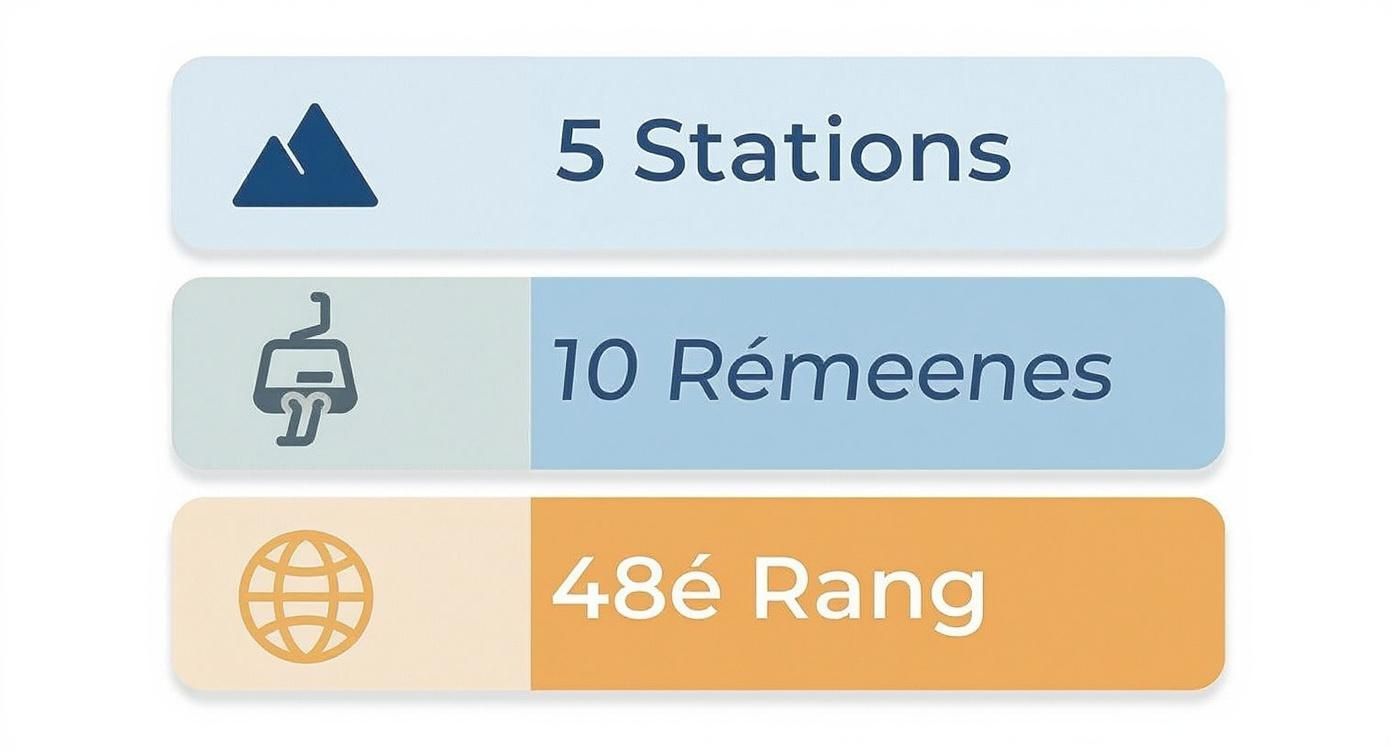 5 Stations

10 Rémeenes

48é Rang