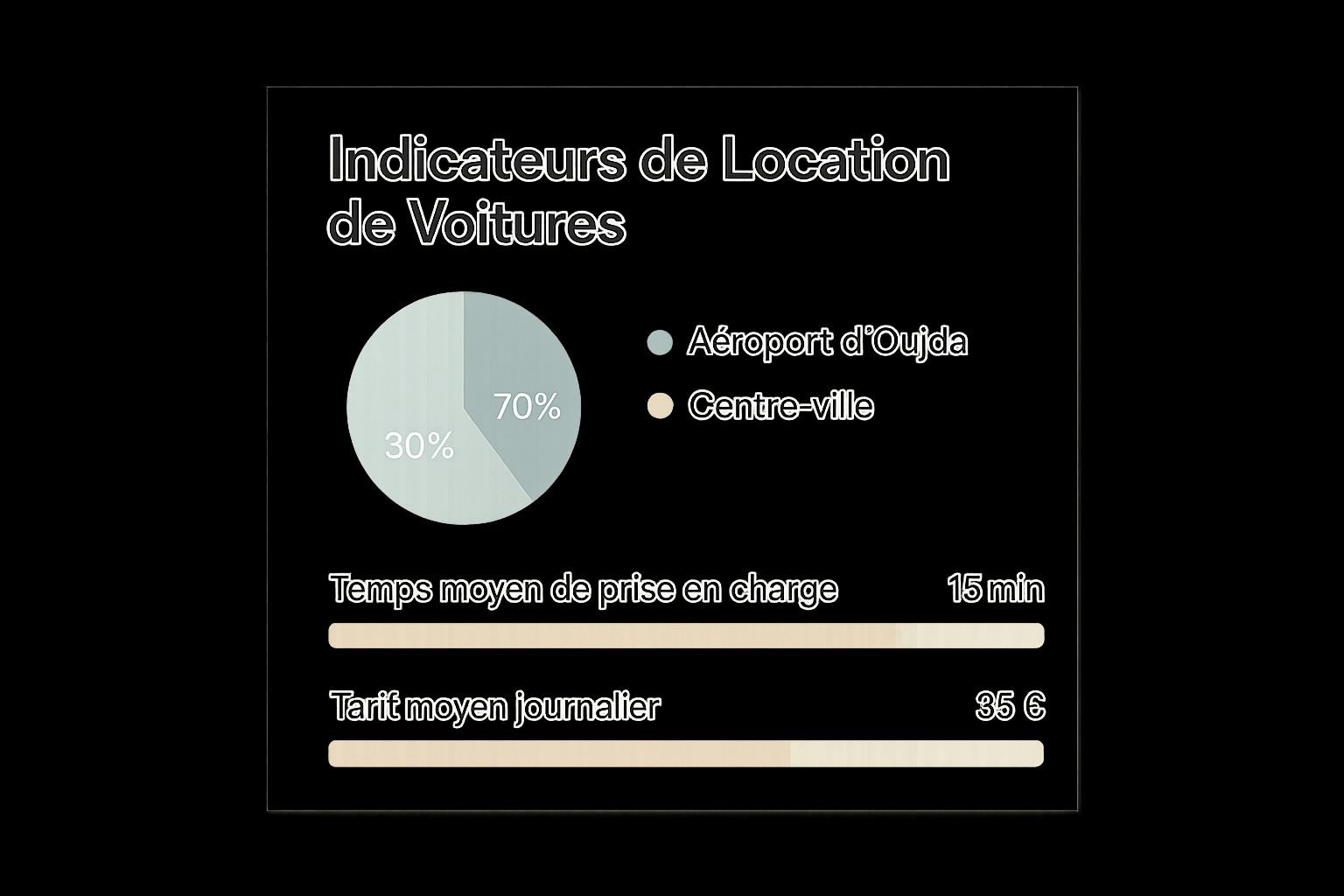 Indicateurs de Location de Voitures

70%

30%

Aéroport d'Oujda

Centre-ville

Temps moyen de prise en charge 15 min

Tarif moyen journalier 35 €