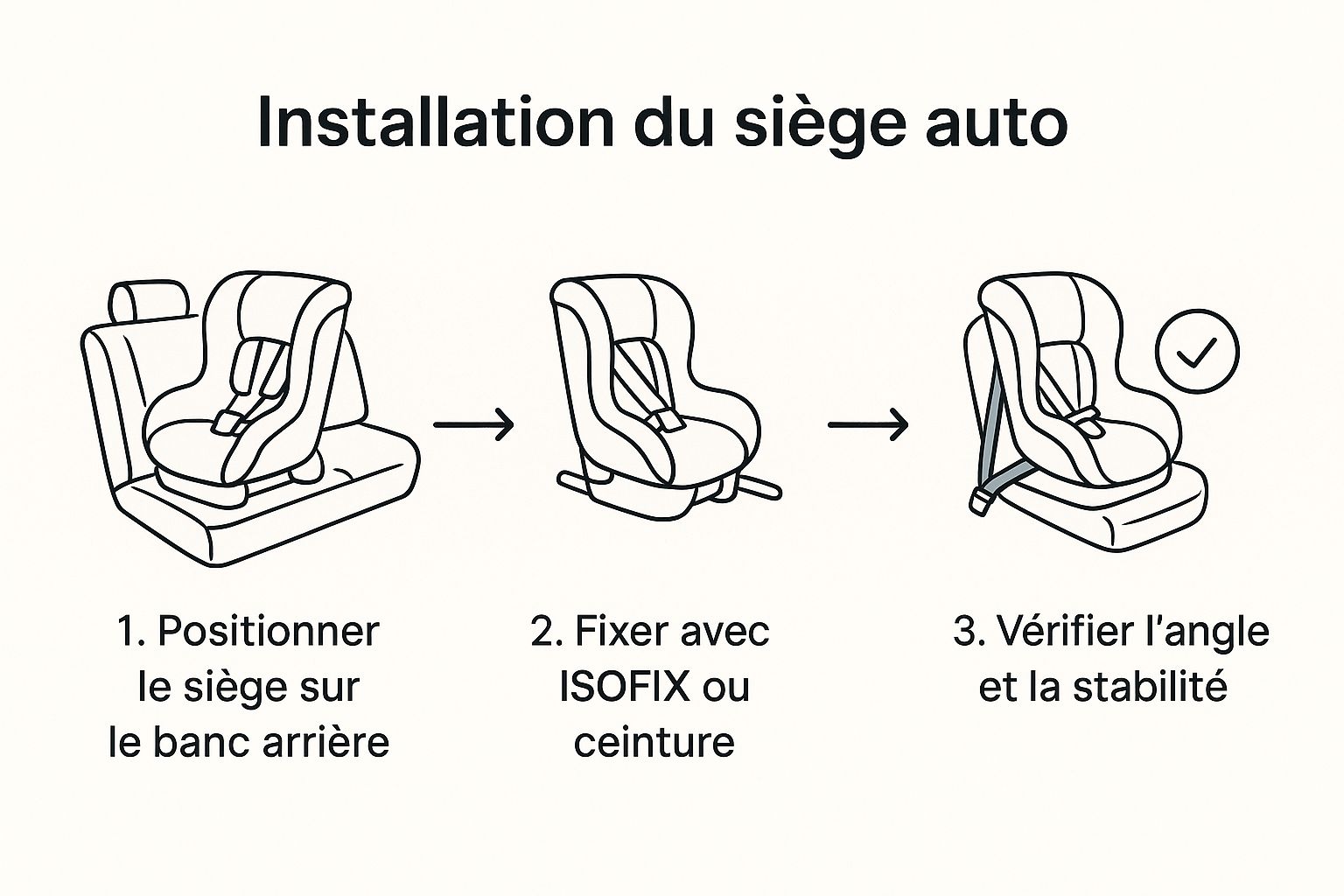 Installation du siège auto

1. Positionner le siège sur le banc arrière

2. Fixer avec ISOFIX ou ceinture

3. Vérifier l'angle et la stabilité