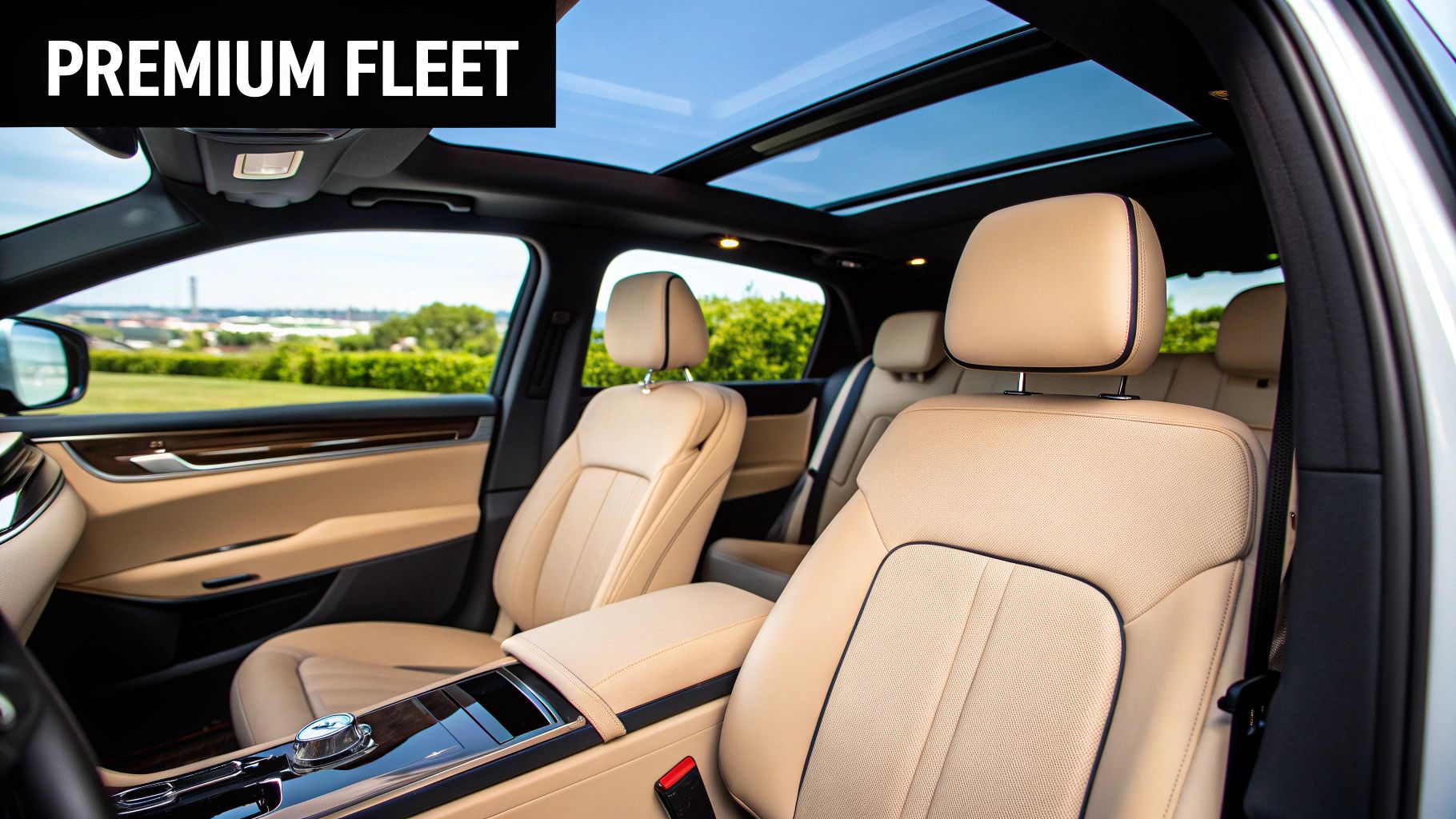 PREMIUM FLEET