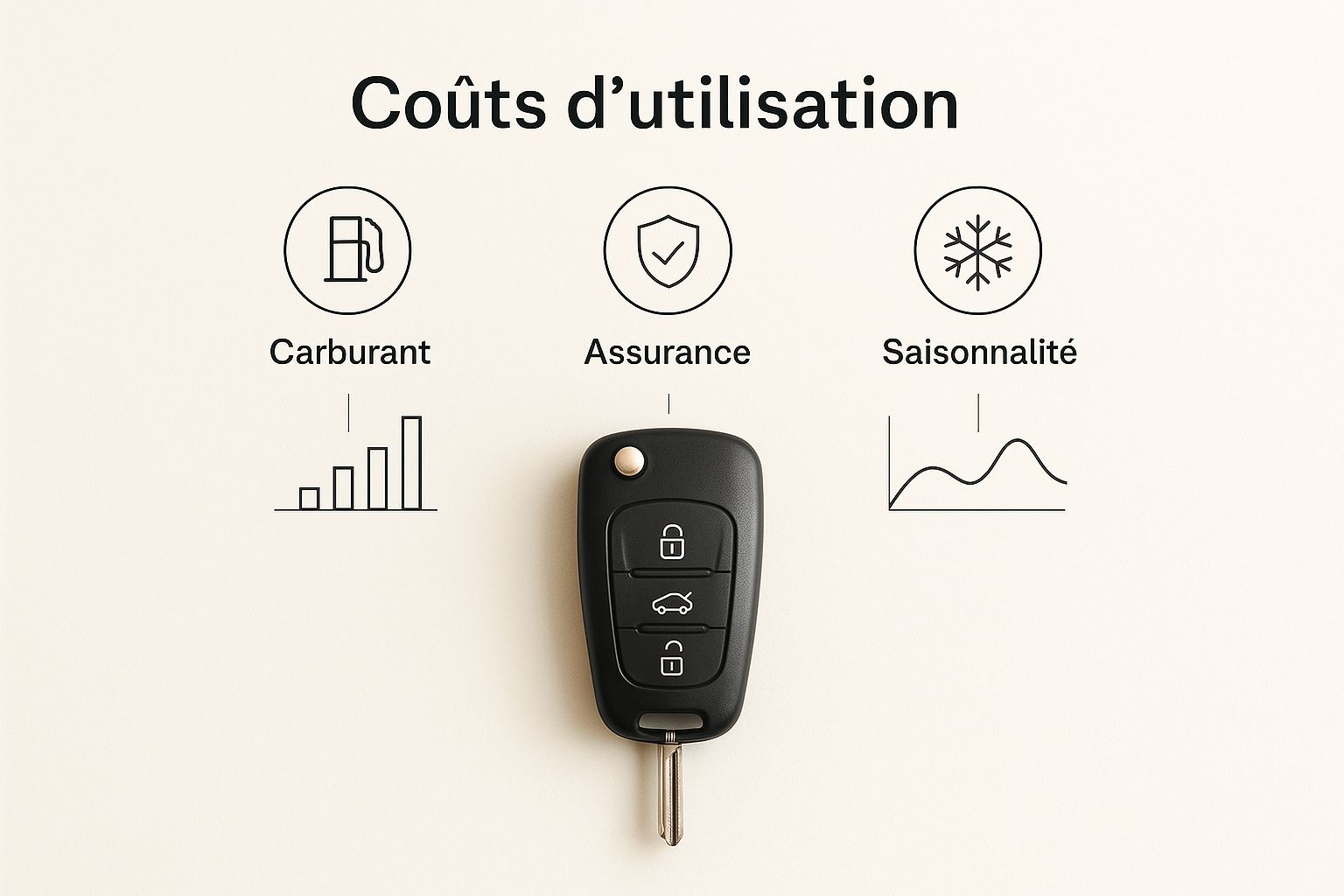 Coûts d’utilisation

Carburant

Assurance

Saisonnalité