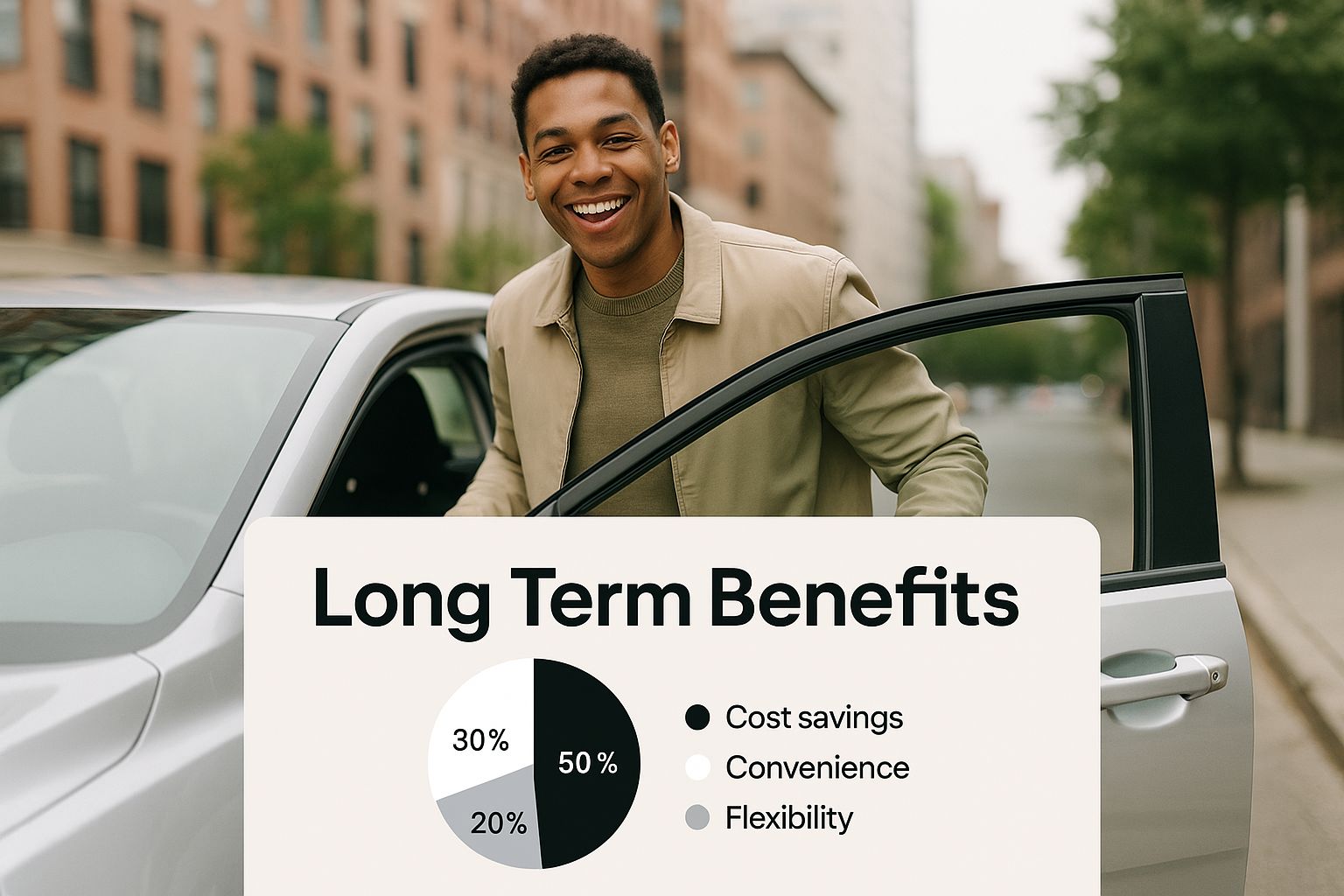 Long Term Benefits

30%
50%
20%

Cost savings
Convenience
Flexibility