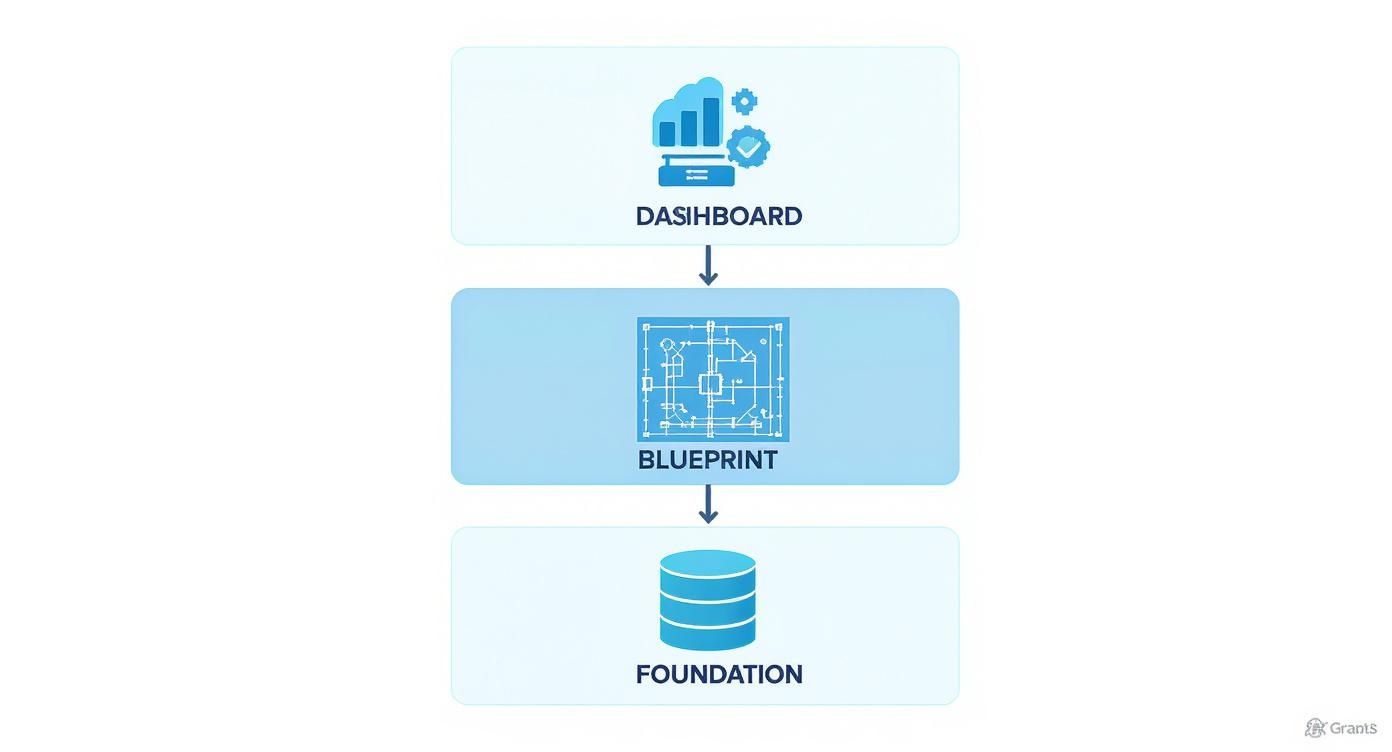 DASIHBOARD

BLUEPRINT

FOUNDATION

Grants