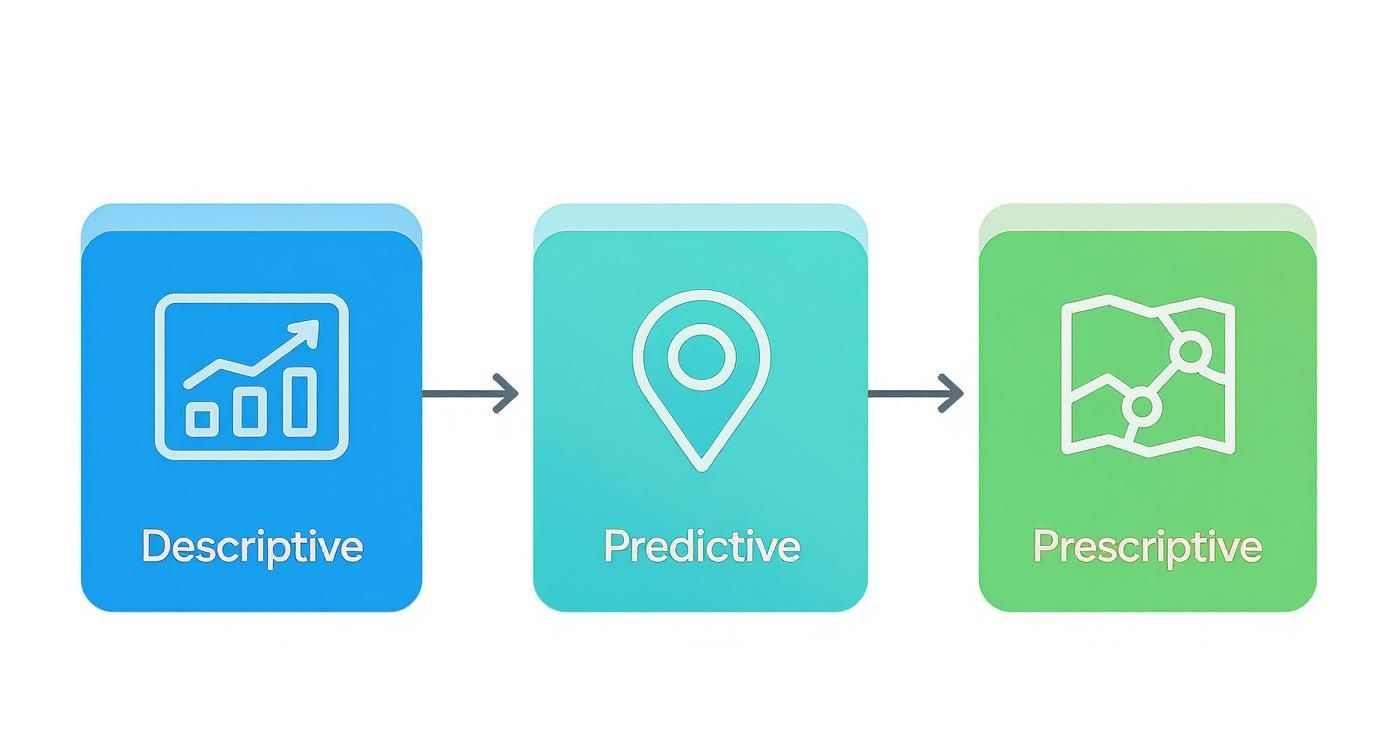 Descriptive

Predictive

Prescriptive